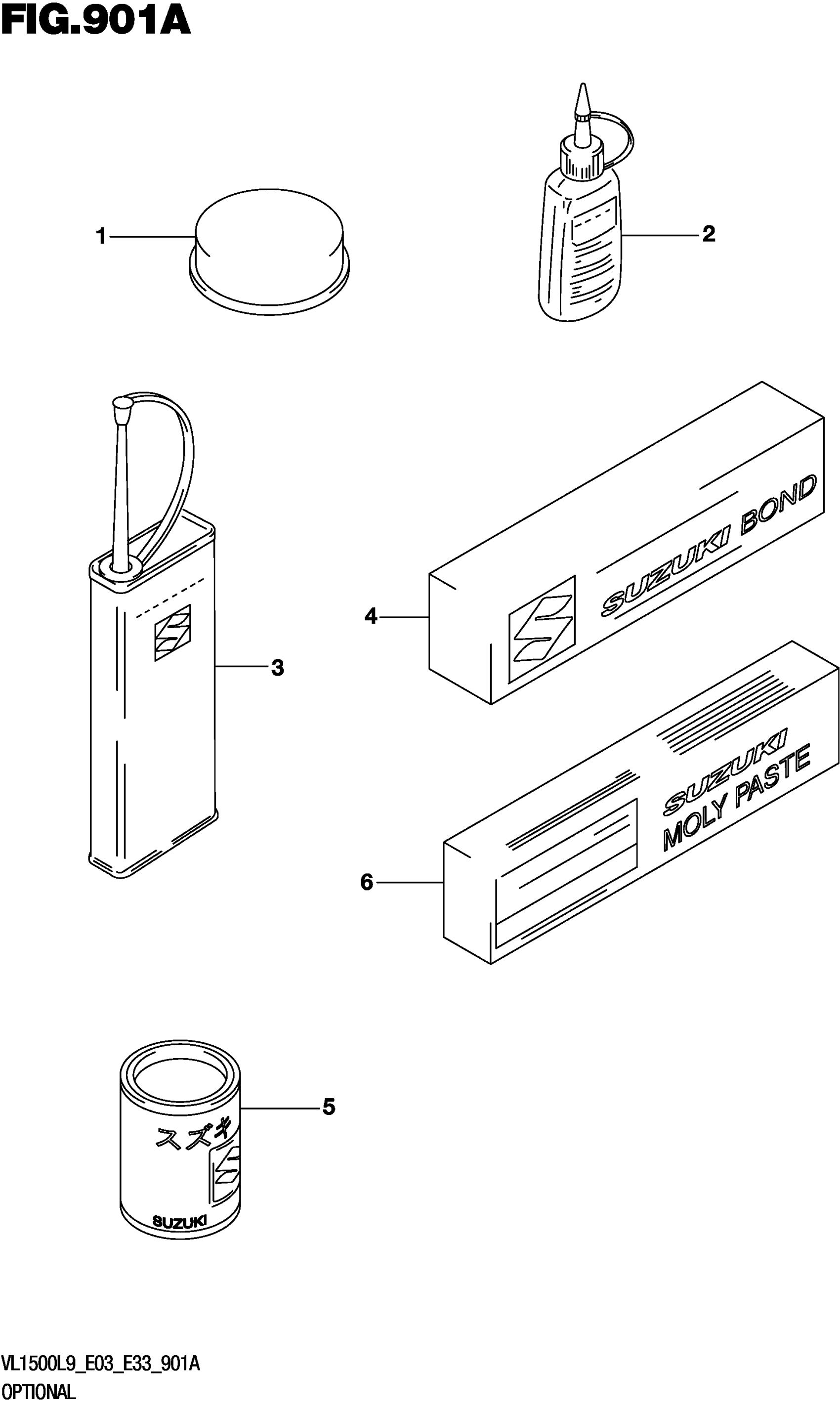 FIG.901A

1

2

3

4

SUZUKI BOND

SUZUKI MOLY PASTE

6

5

スズキ

SUZUKI

VL1500L9_E03_E33_901A
OPTIONAL