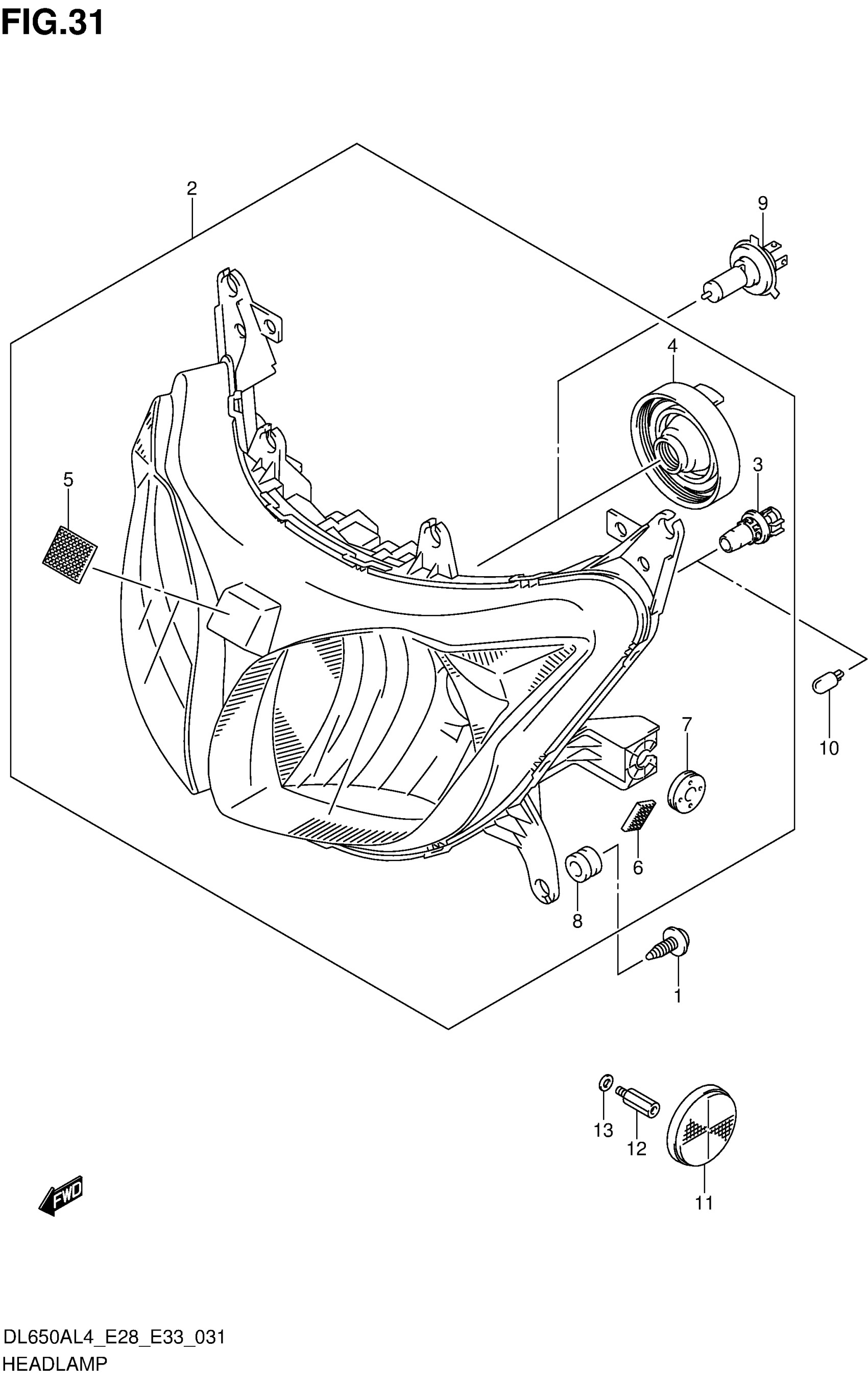 FIG.31

2

9

4

3

5

10

7

6

8

1

13

12

11

FWD

DL650AL4_E28_E33_031
HEADLAMP