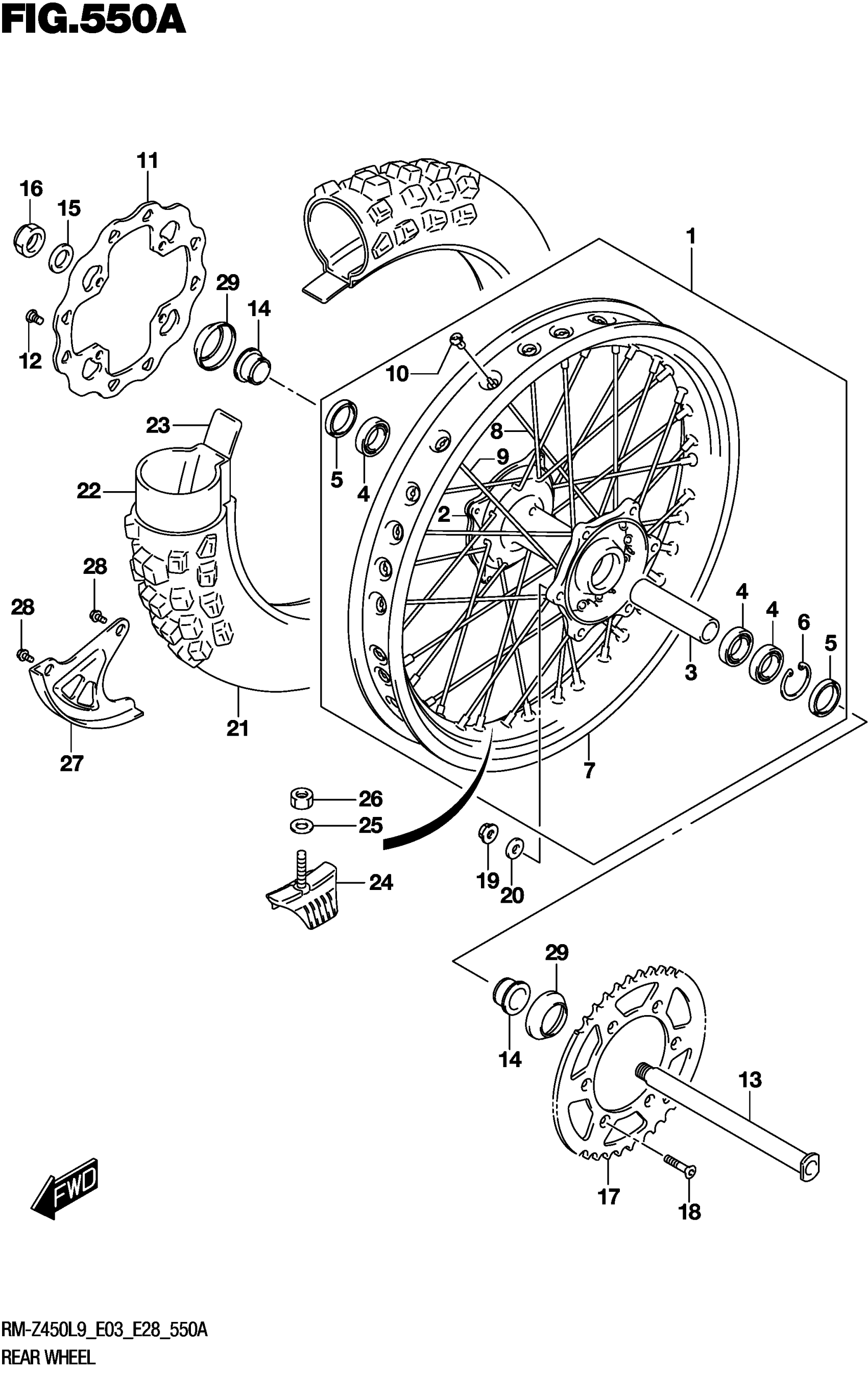 FIG.550A

11
16
15
1
29
14
12
10
23
8
9
5
4
22
2
28
28
4
4
6
5
3
21
27
7
26
25
24
19
20
29
14
13
17
18
FWD

RM-Z450L9_E03_E28_550A
REAR WHEEL