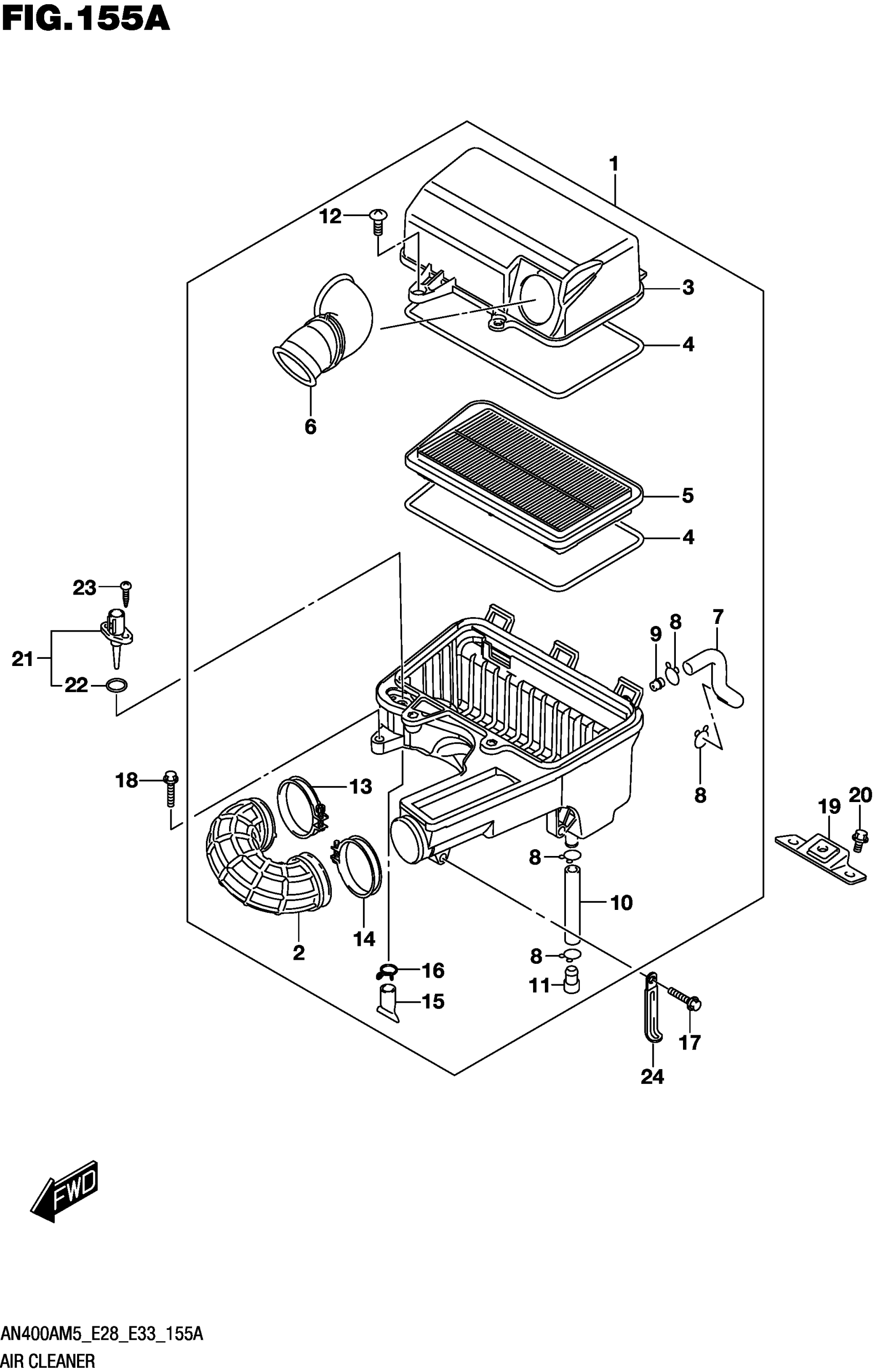 FIG.155A

1
12
3
4
6
5
4
23
21
22
9
8
7
8
18
13
19
20
8
10
2
14
8
16
11
15
17
24

FWD

AN400AM5_E28_E33_155A
AIR CLEANER