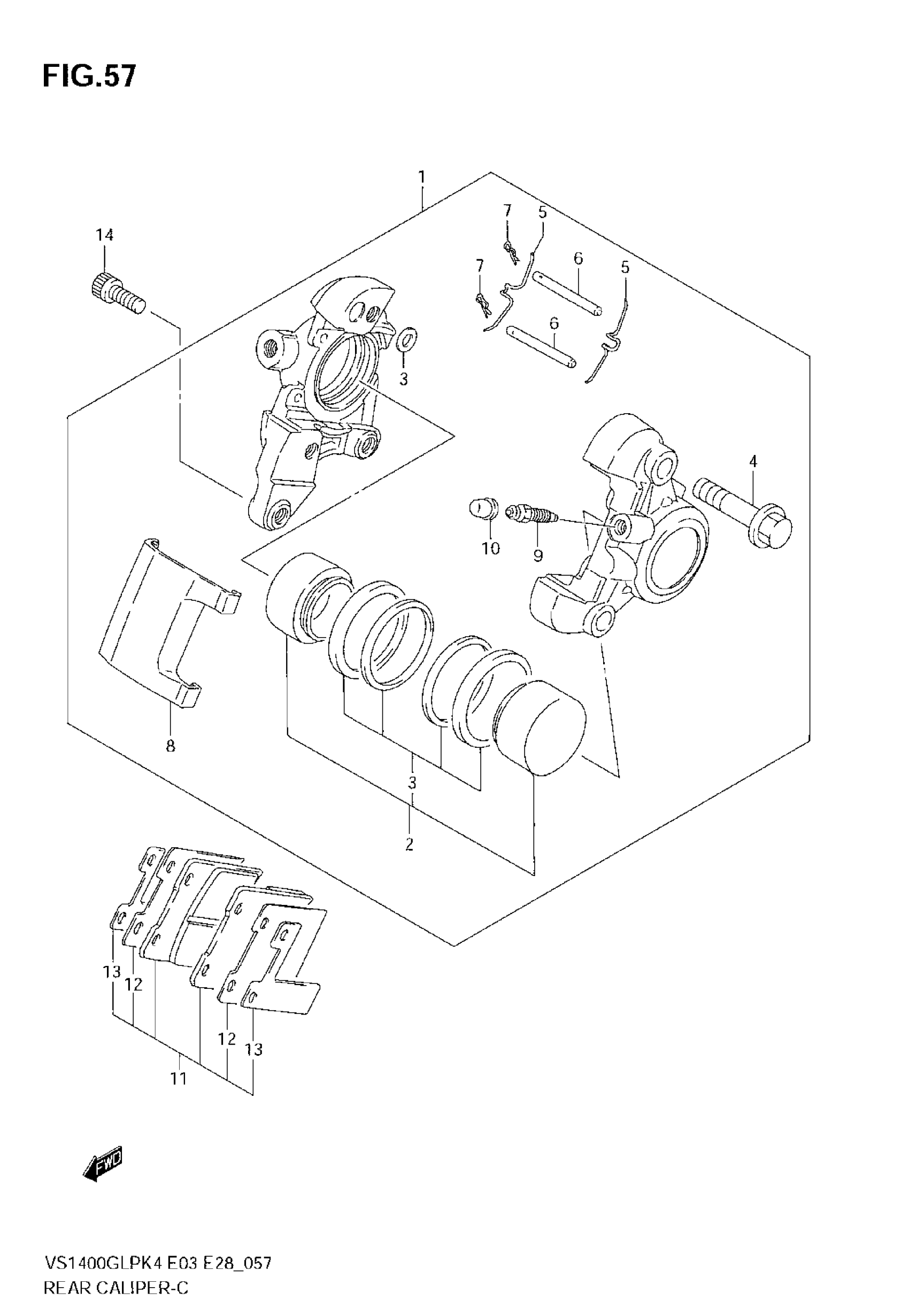 FIG.57

1

14

7

5

7

6

5

6

3

4

10

9

8

3

2

13

12

12

13

11

FWD

VS1400GLPK4 E03 E28_057
REAR CALIPER-C