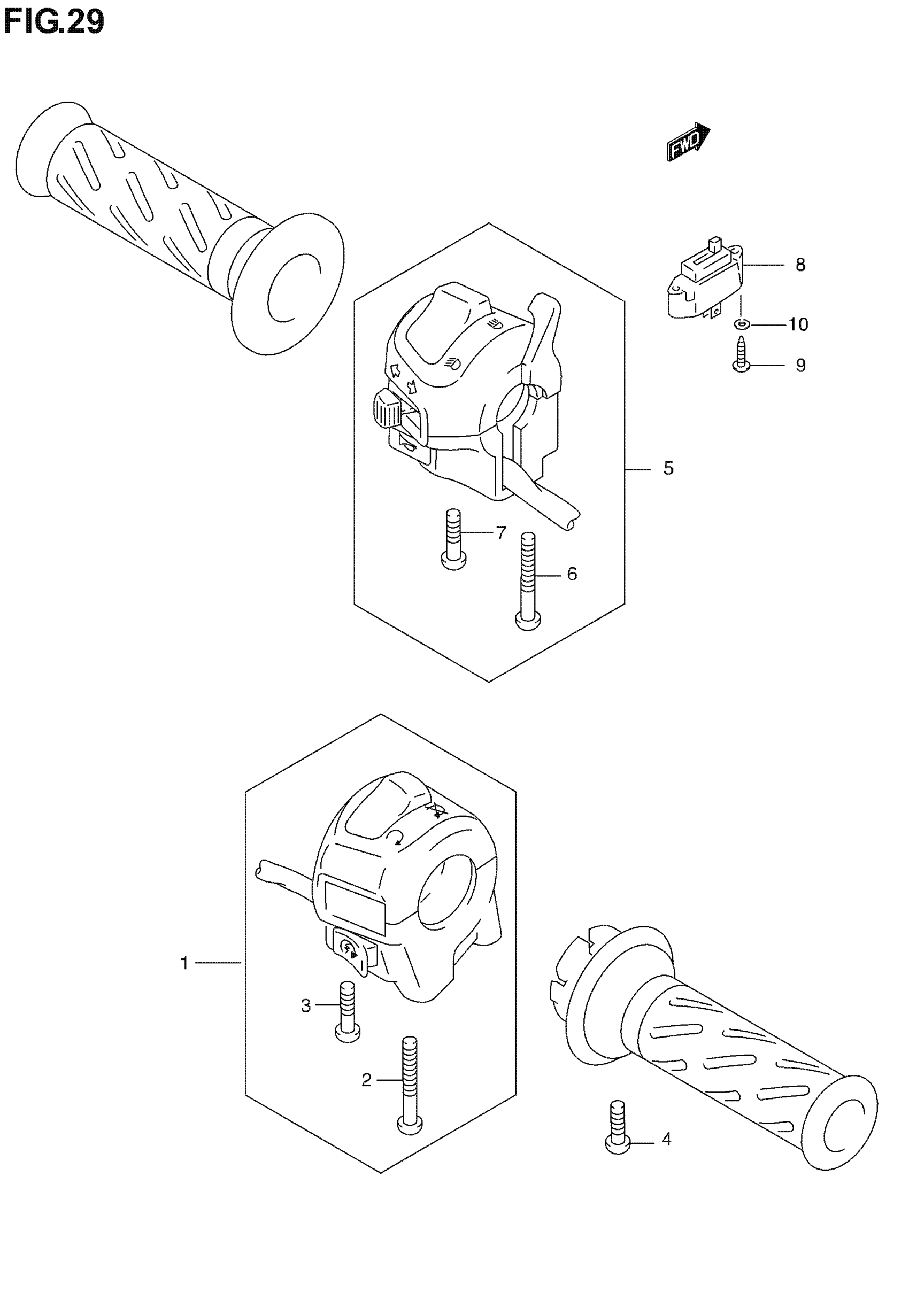 FIG.29

FWD

8

10

9

5

7

6

1

3

2

4