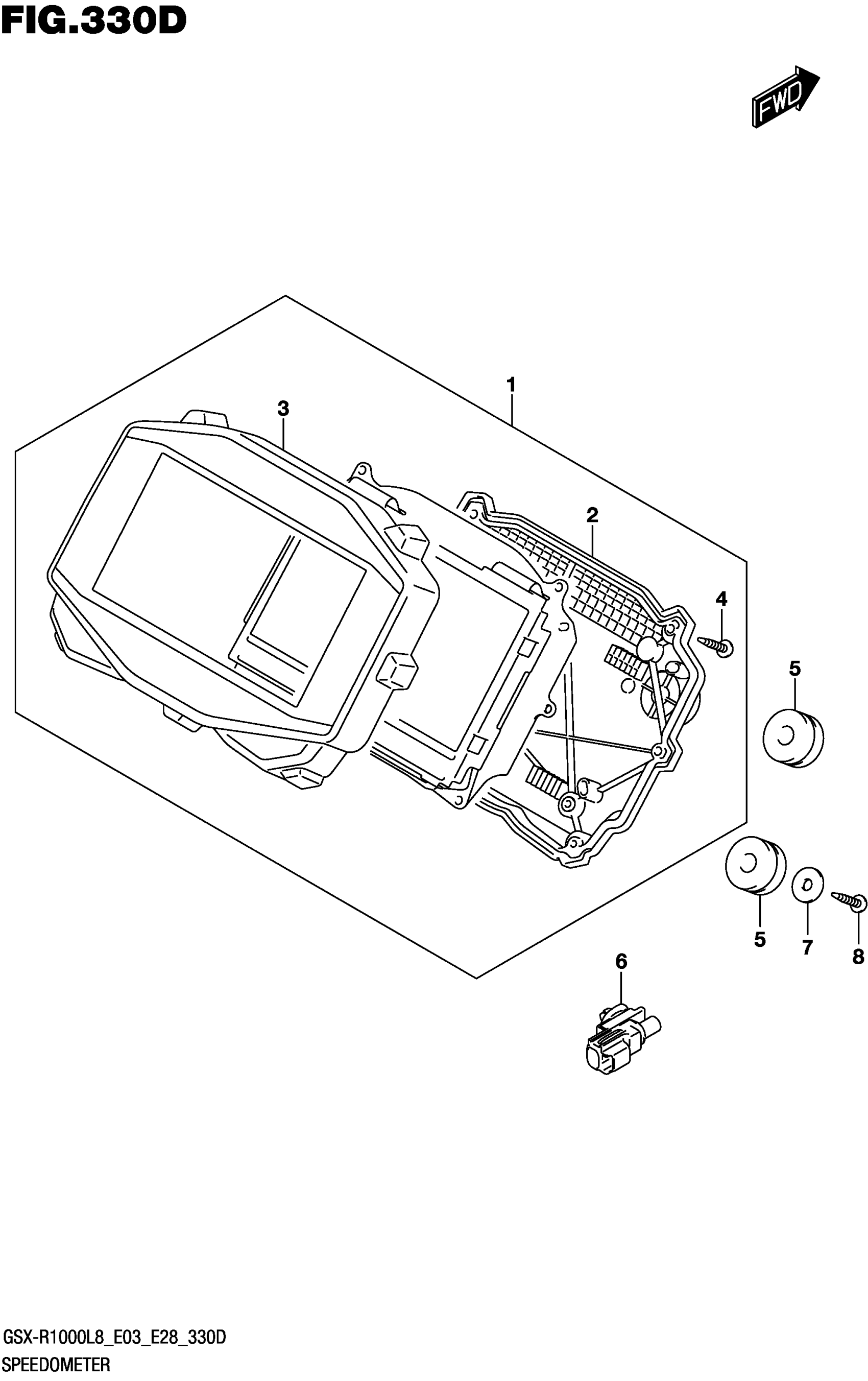 FIG.330D

FWD

1
3
2
4
5
5
7
8
6

GSX-R1000L8_E03_E28_330D
SPEEDOMETER