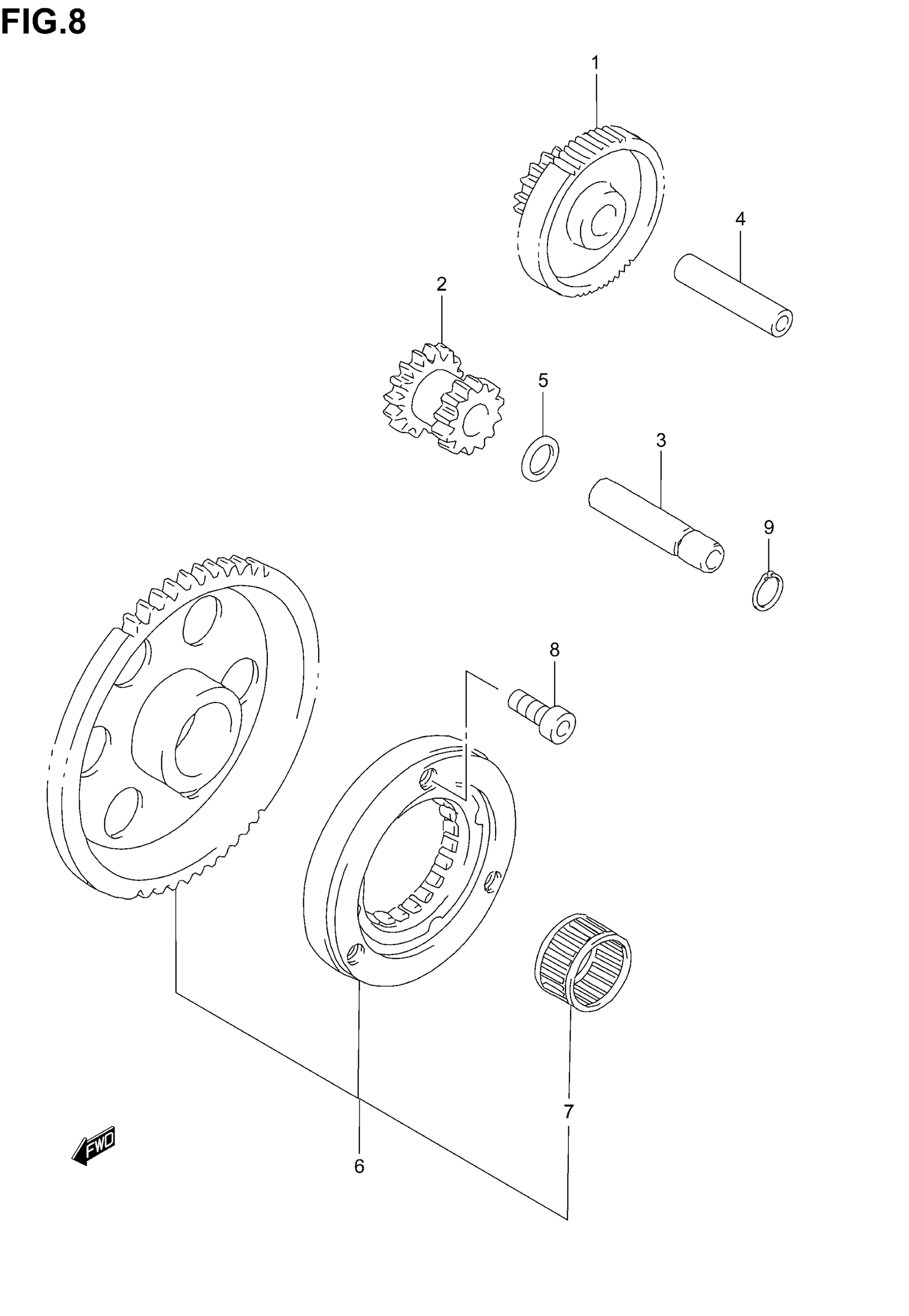 FIG.8

1

4

2

5

3

9

8

7

6

FWD