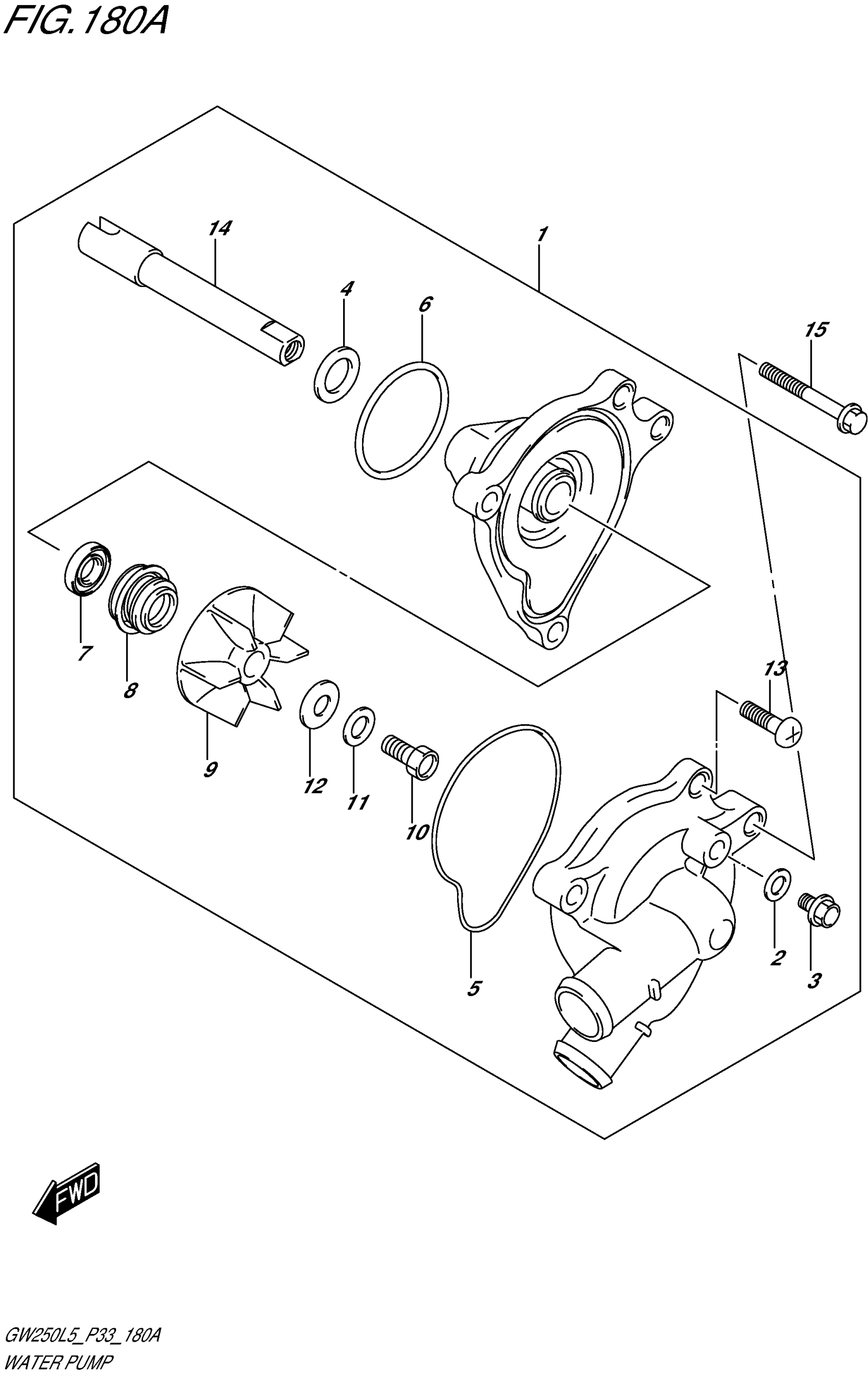 FIG. 180A

14
1
4
6
15
7
8
9
12
11
10
13
5
2
3

FWD

GW250L5_P33_180A
WATER PUMP