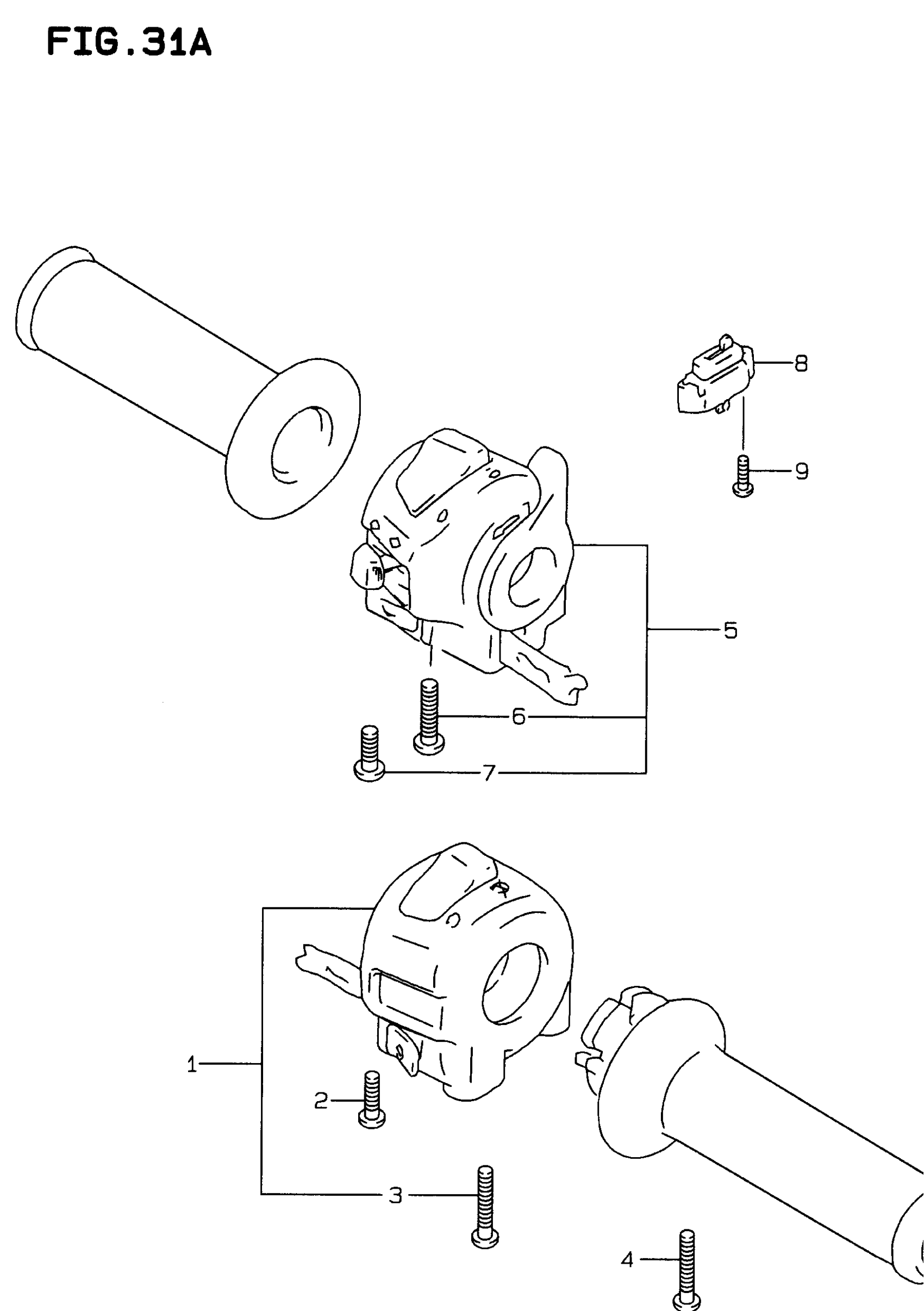 FIG.31A

8

9

5

6

7

1

2

3

4