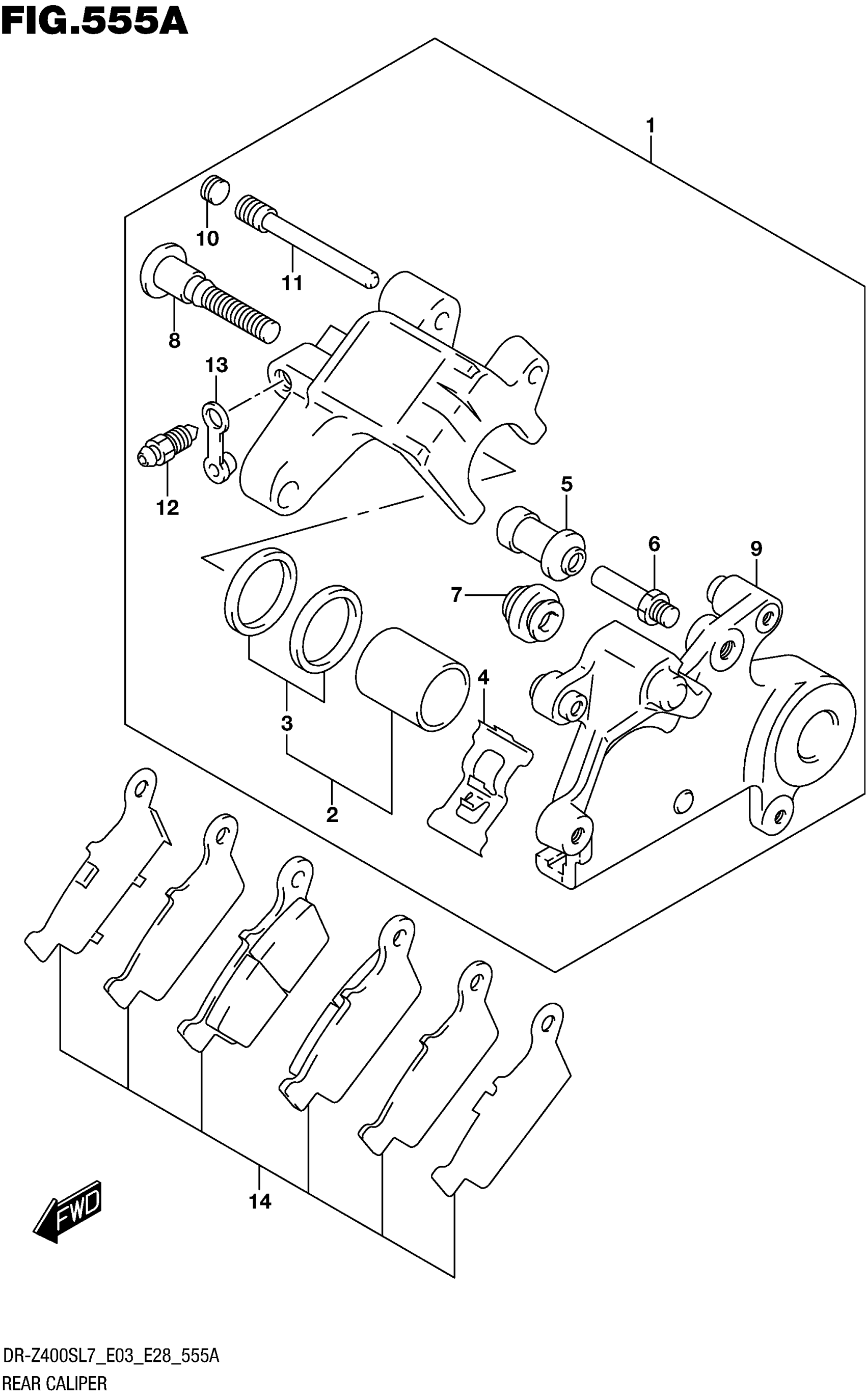 FIG.555A

1

10

11

8

13

12

5

6

9

7

4

3

2

14

FWD

DR-Z400SL7_E03_E28_555A
REAR CALIPER