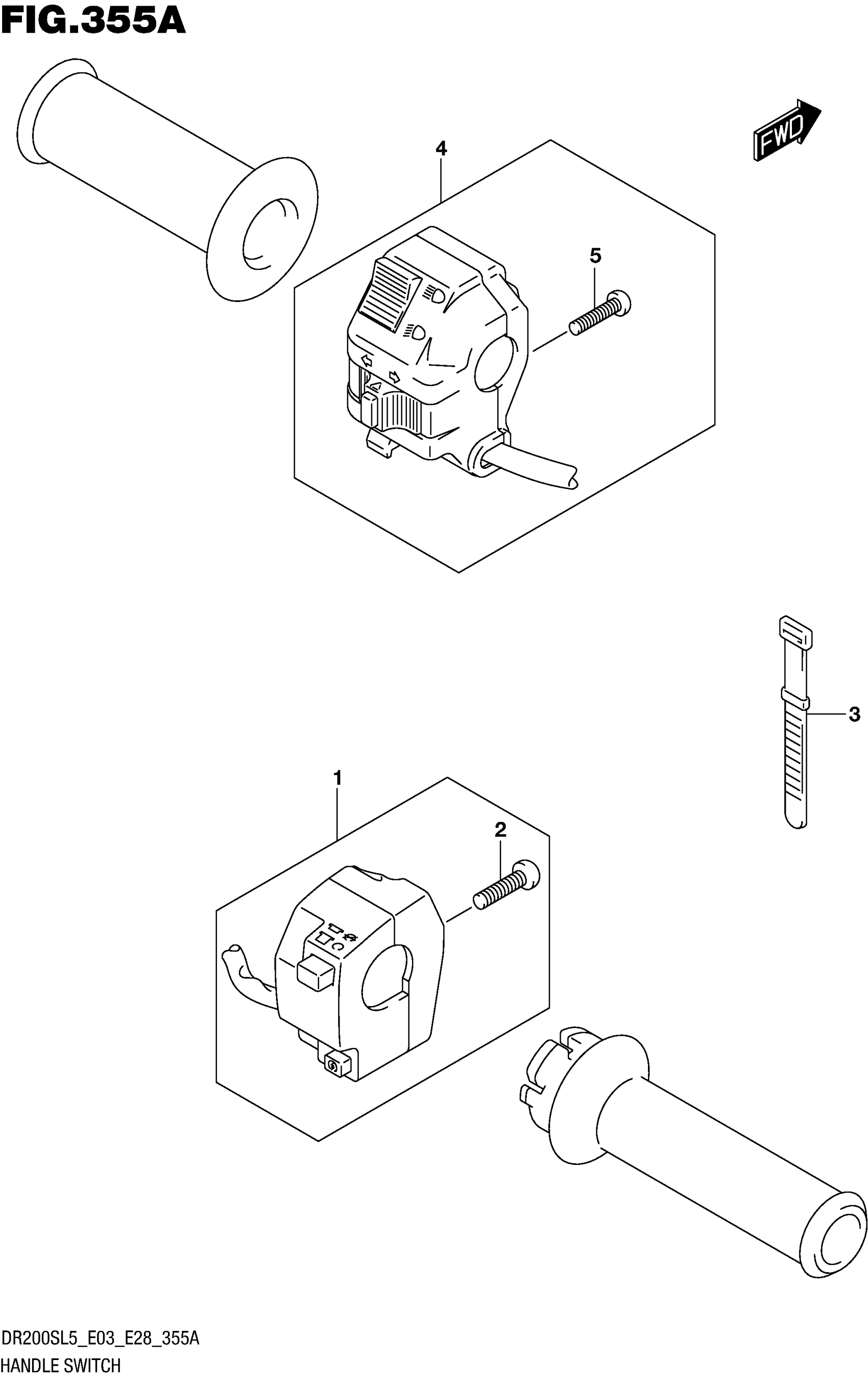 FIG.355A

FWD

4

5

3

1

2

DR200SL5_E03_E28_355A
HANDLE SWITCH