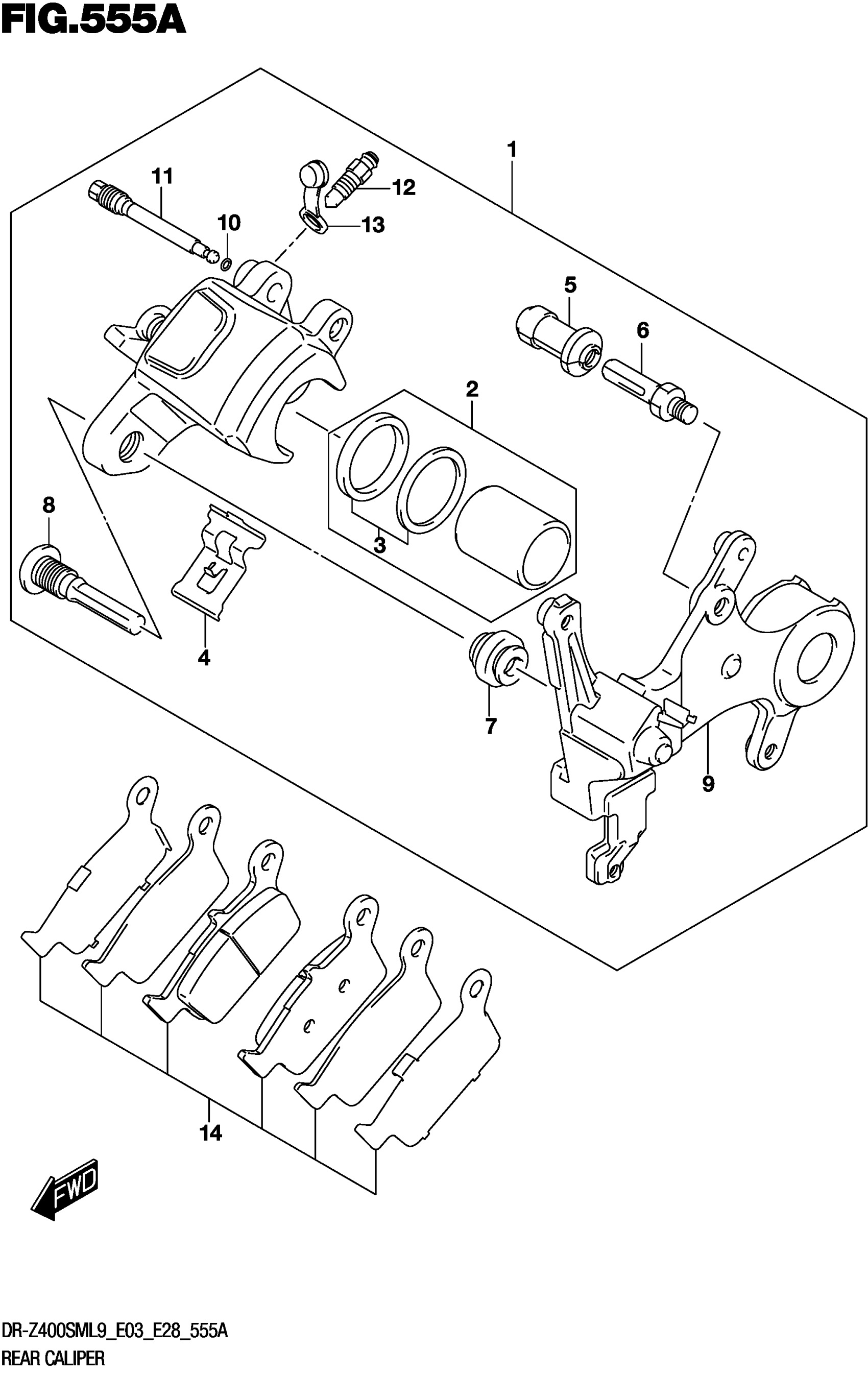 FIG.555A

1
11
12
10
13
5
6
2
8
3
4
7
9
14
FWD

DR-Z400SML9_E03_E28_555A
REAR CALIPER