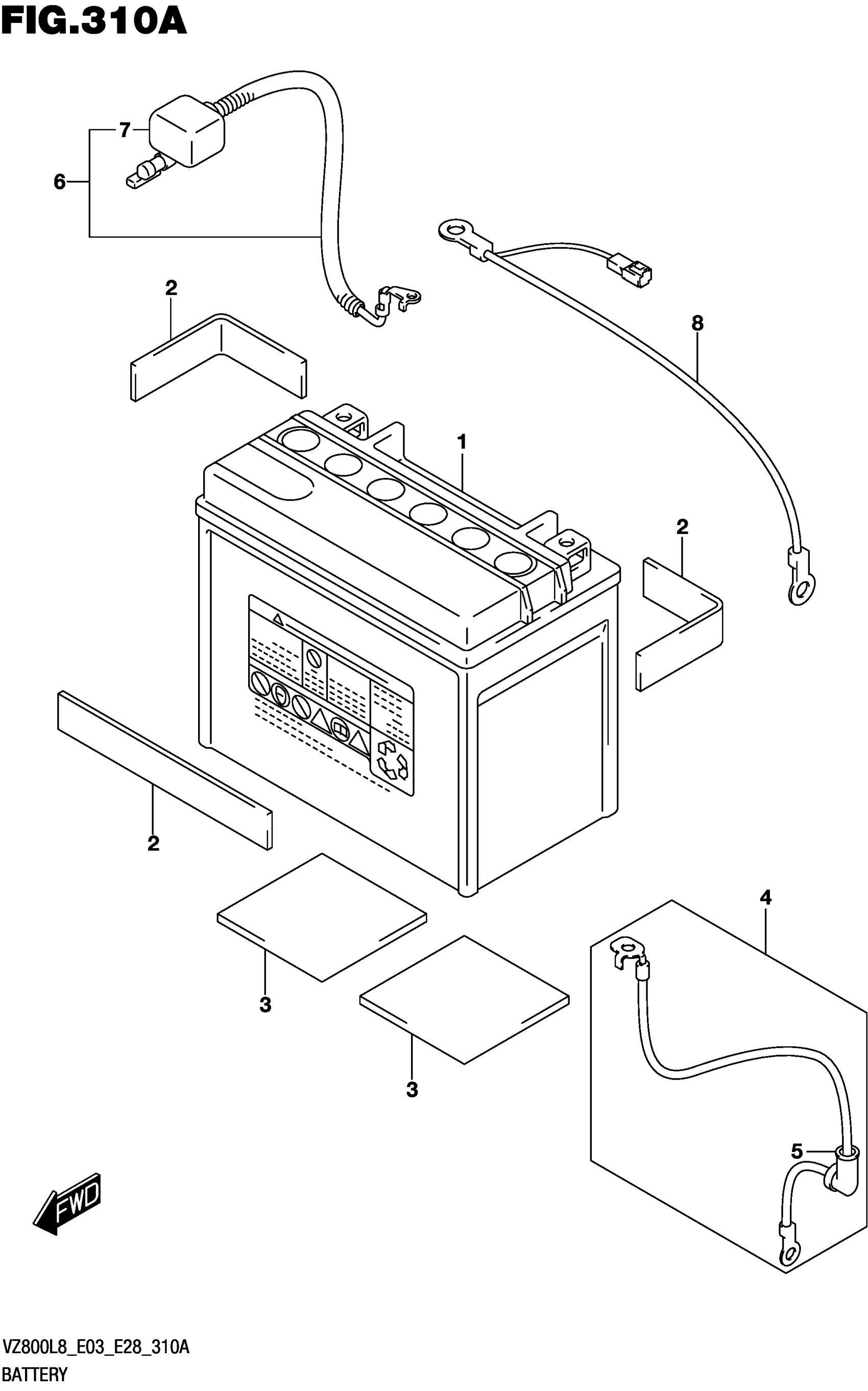 FIG.310A

7
6
2
8
1
2
2
3
3
4
5
FWD

VZ800L8_E03_E28_310A
BATTERY