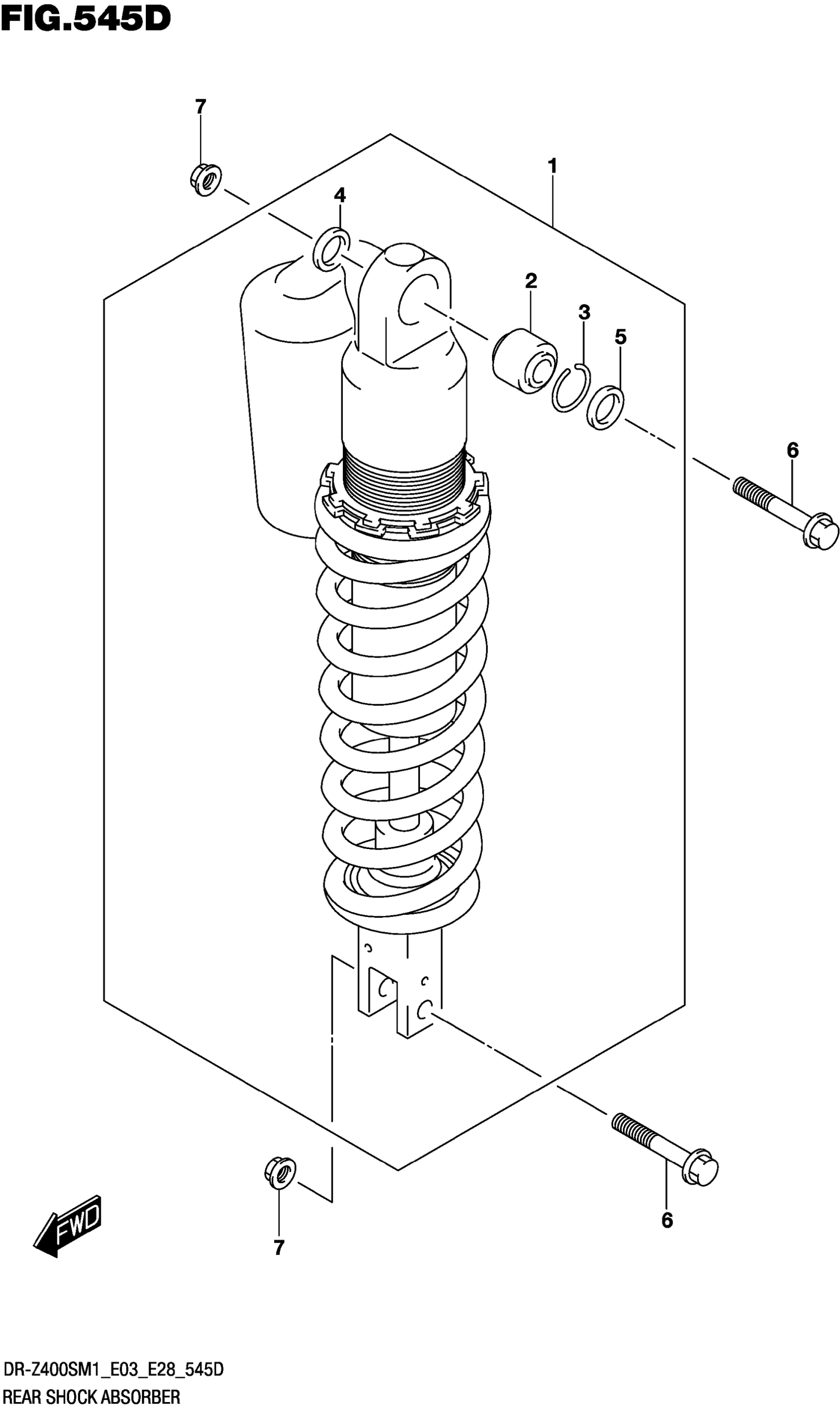 FIG.545D

7

1

4

2

3

5

6

6

7

FWD

DR-Z400SM1_E03_E28_545D
REAR SHOCK ABSORBER