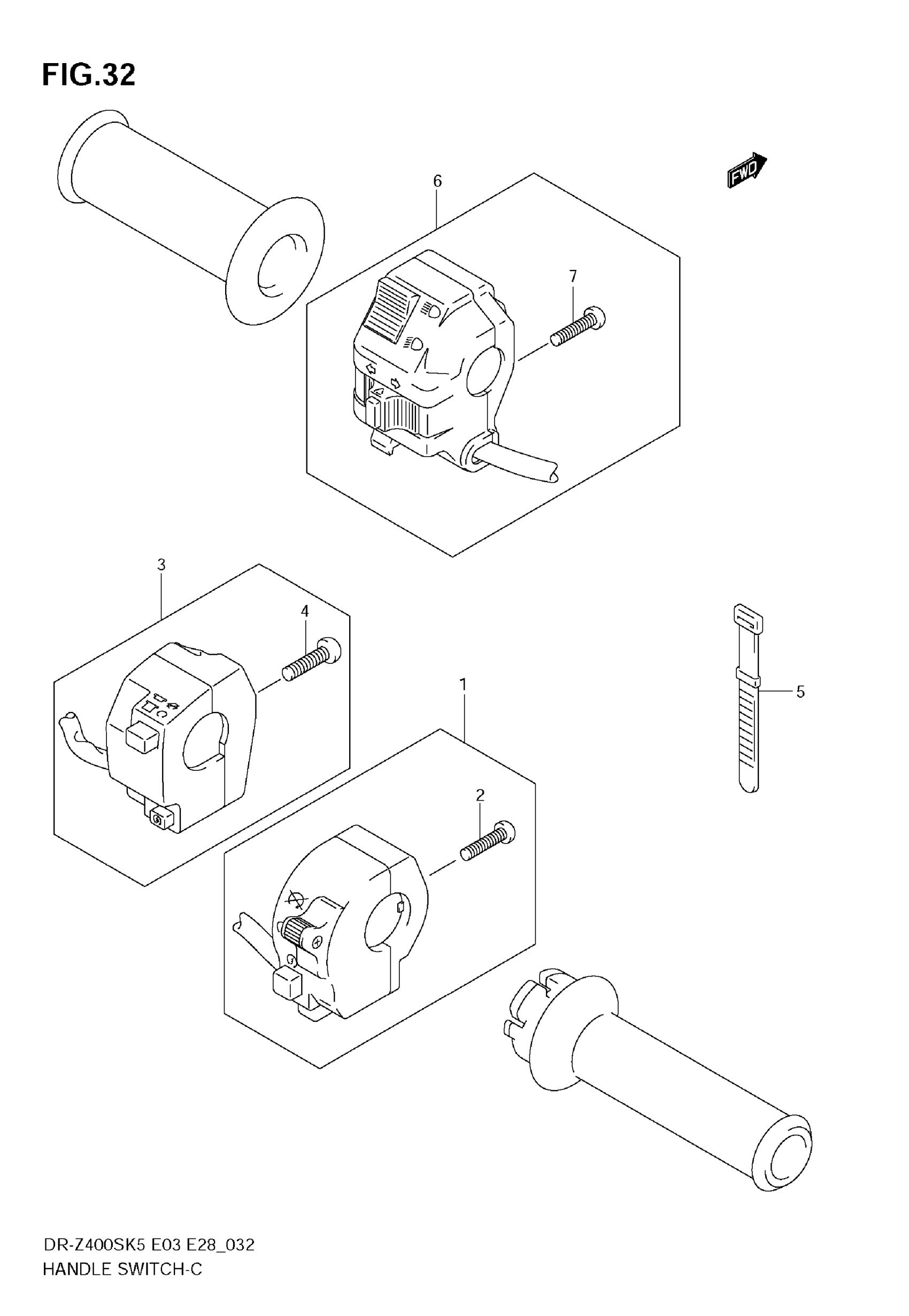 FIG.32

FWD

6

7

3

4

1

5

2

DR-Z400SK5 E03 E28_032
HANDLE SWITCH-C