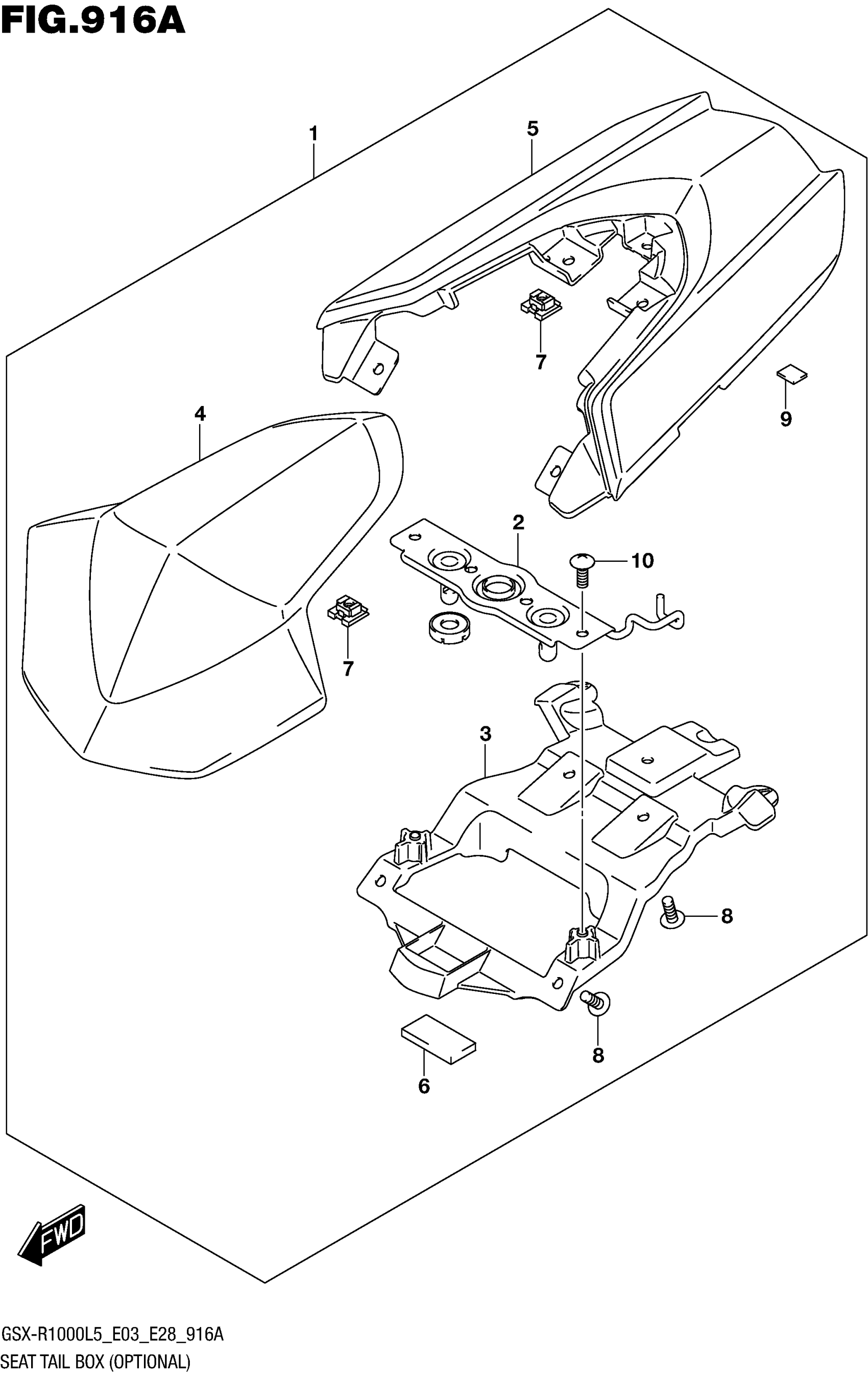 FIG.916A

1

5

7

9

4

2

10

7

3

8

8

6

FWD

GSX-R1000L5_E03_E28_916A
SEAT TAIL BOX (OPTIONAL)