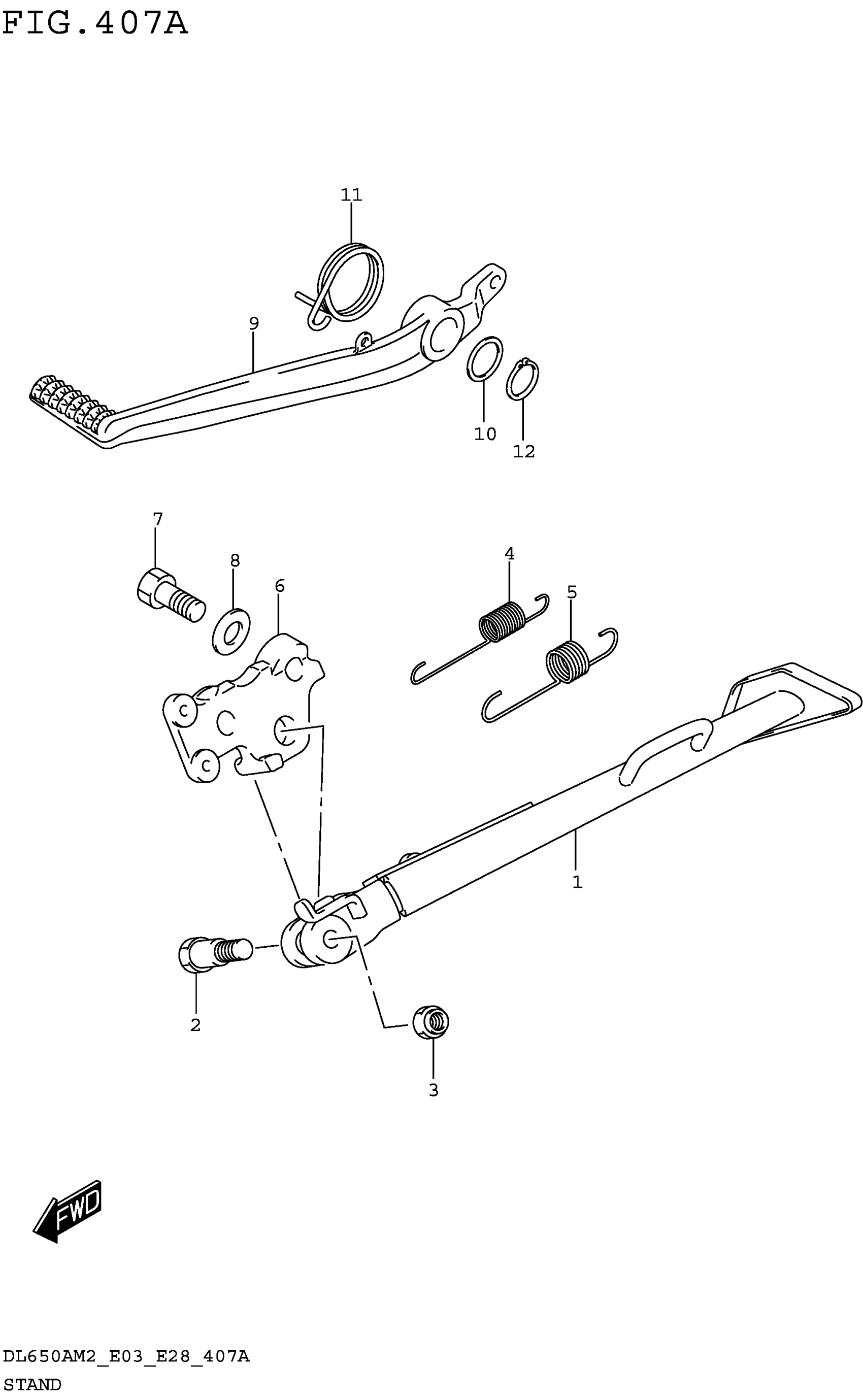 FIG.407A

11

9

10

12

7

8

6

4

5

1

2

3

FWD

DL650AM2_E03_E28_407A
STAND