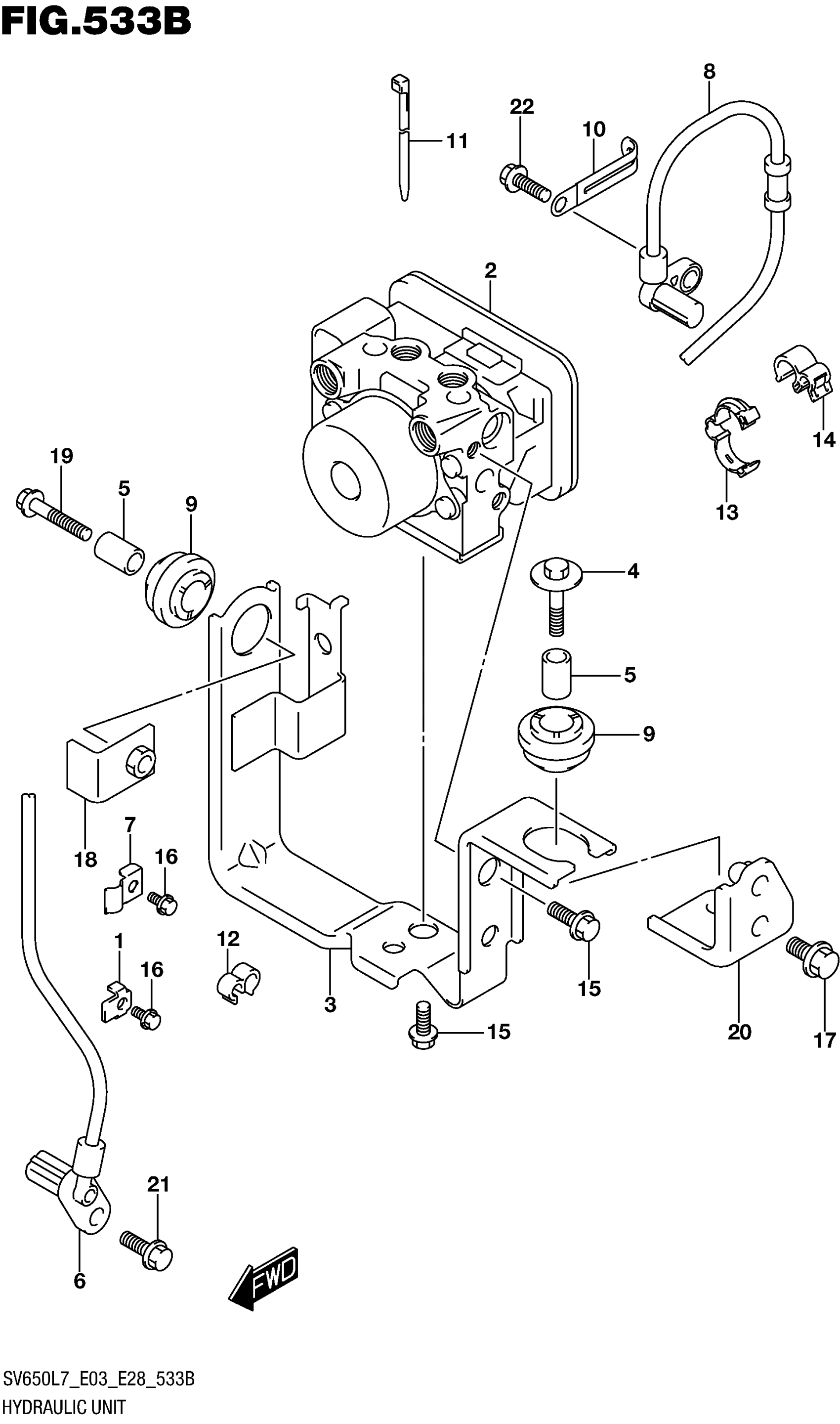 FIG.533B

8
22
10
11
2
14
13
19
5
9
4
5
9
18
7
16
1
16
12
3
15
15
20
17
21
6
FWD

SV650L7_E03_E28_533B
HYDRAULIC UNIT