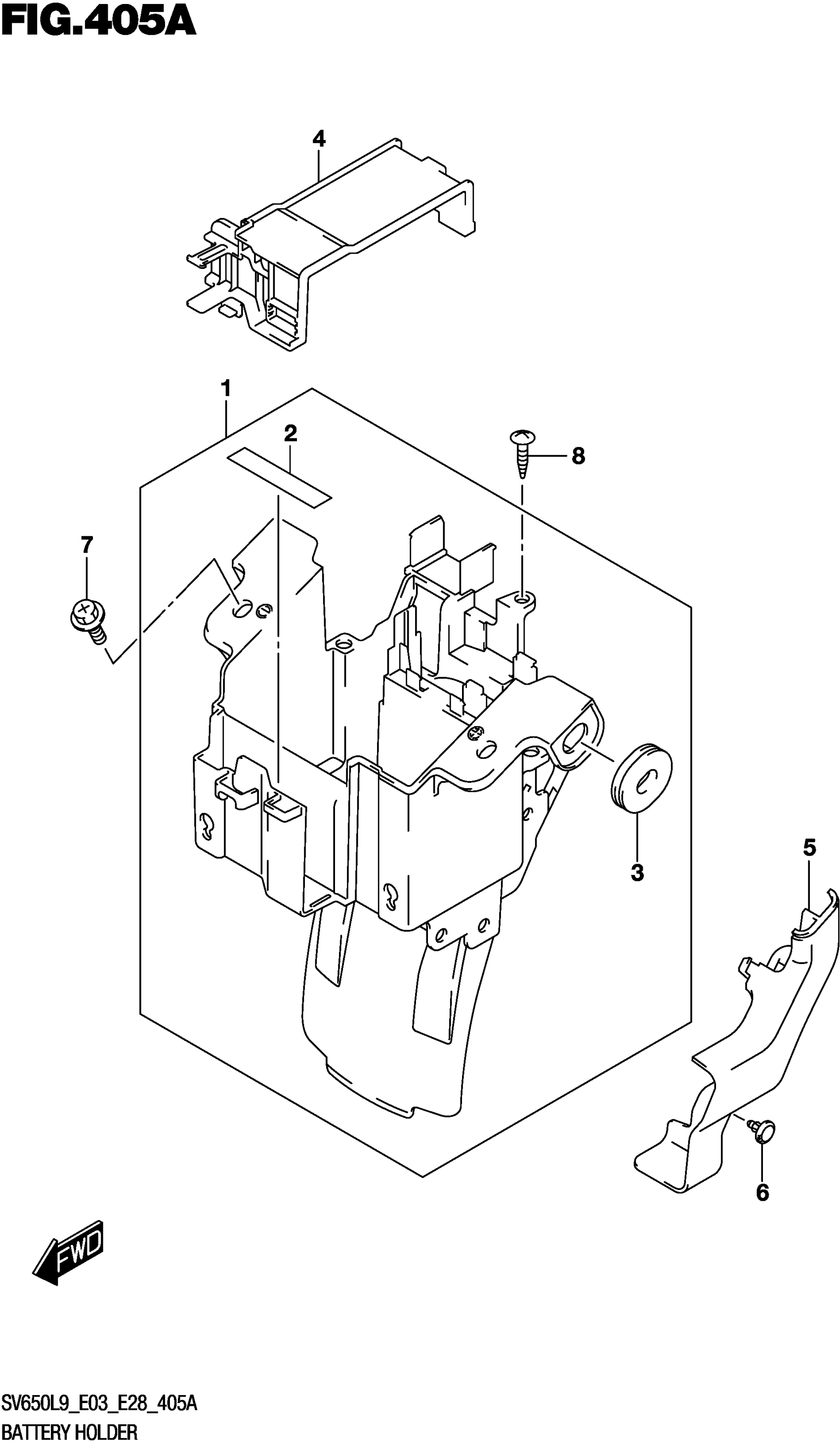 FIG.405A

4

1

2

8

7

3

5

6

FWD

SV650L9_E03_E28_405A
BATTERY HOLDER