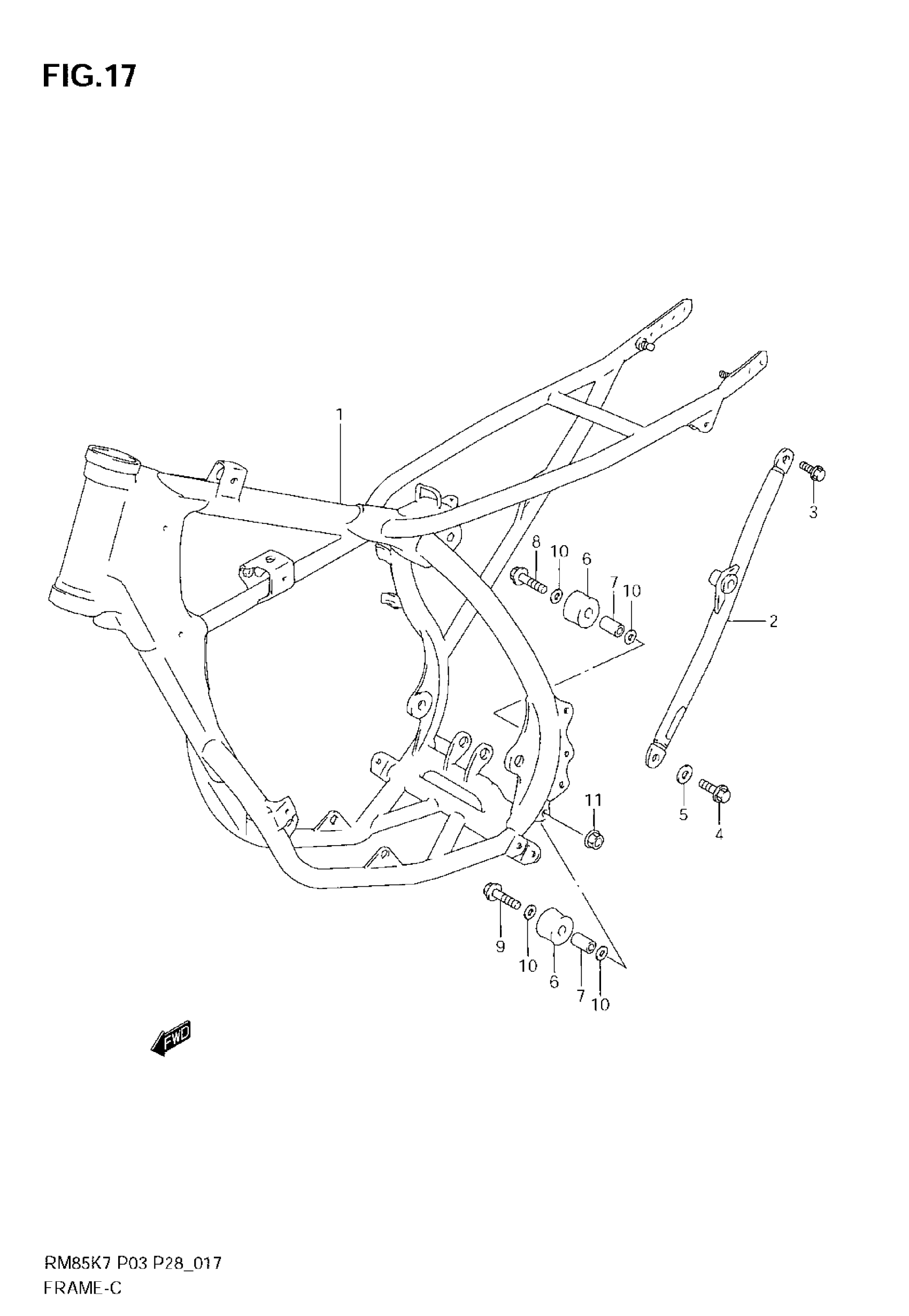 FIG.17

1

3

8 10 6 7 10

2

11

5 4

9 10 6 7 10

FWD

RM85K7 P03 P28_017
FRAME-C