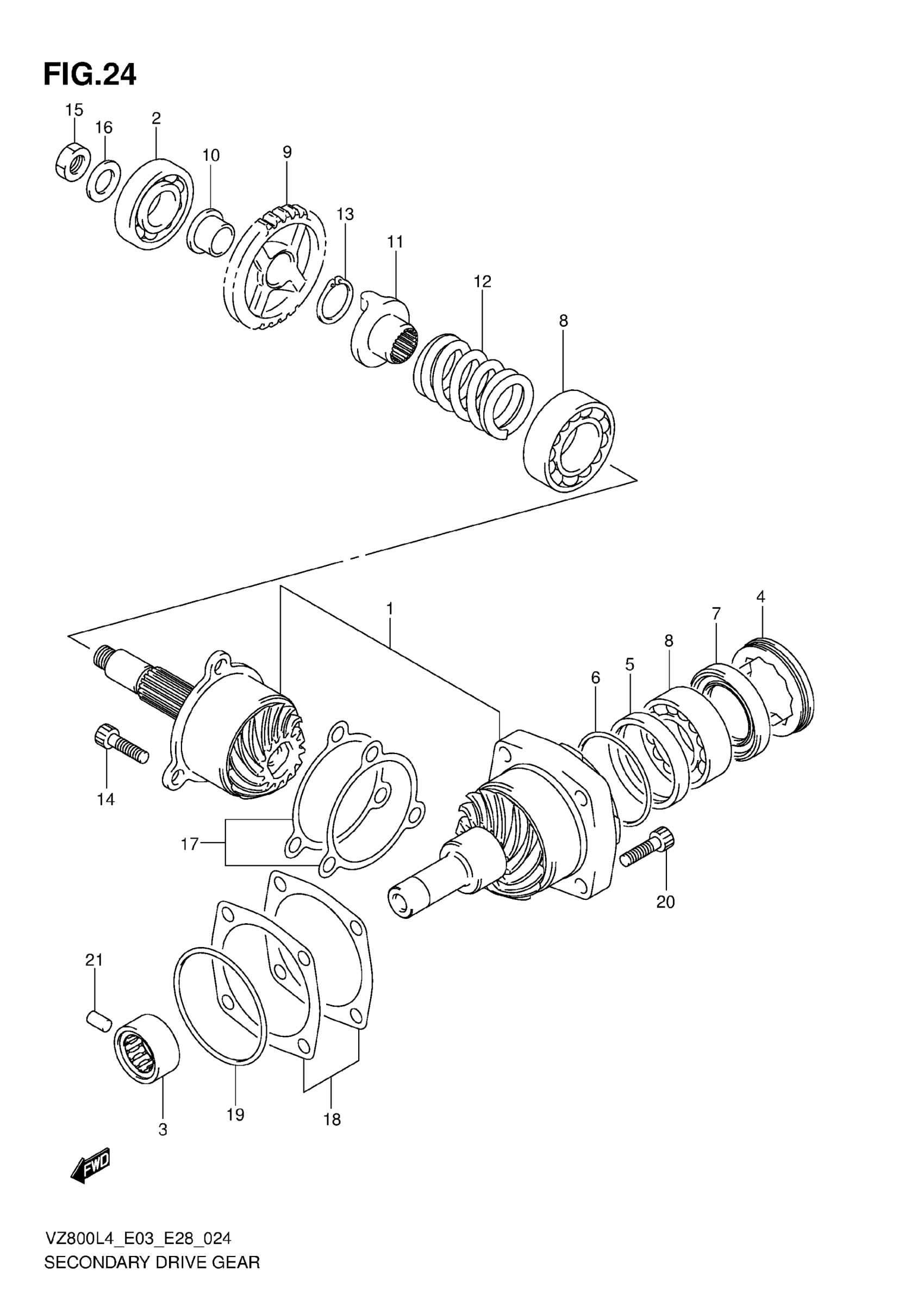 FIG.24

15
16
2
10
9
13
11
12
8

1
4
7
8
5
6
14
17
20
21
3
19
18

FWD

VZ800L4_E03_E28_024
SECONDARY DRIVE GEAR