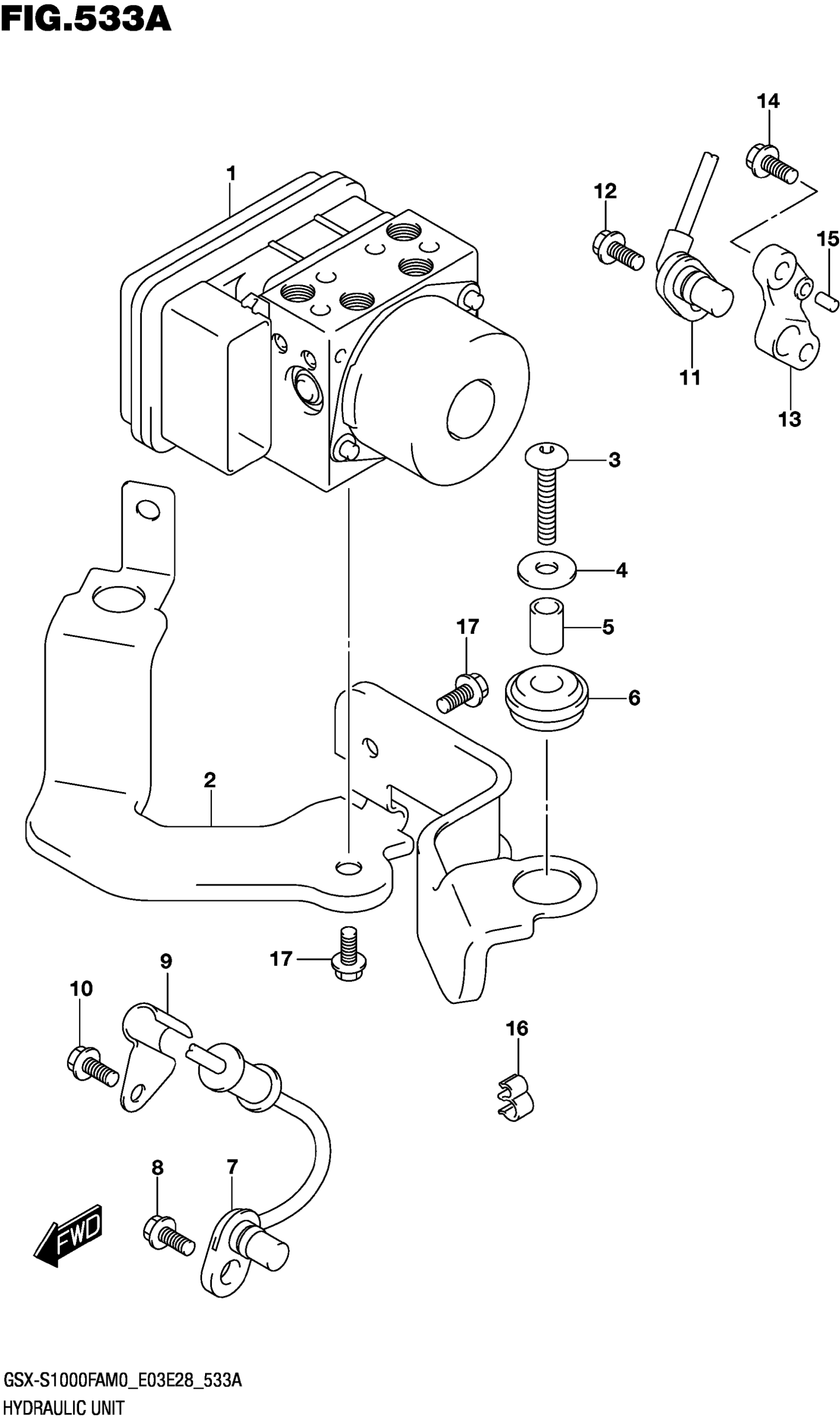 FIG.533A

14

1

12

15

11

13

3

4

17

5

6

2

17

9

10

16

8

7

FWD

GSX-S1000FAM0_E03E28_533A
HYDRAULIC UNIT