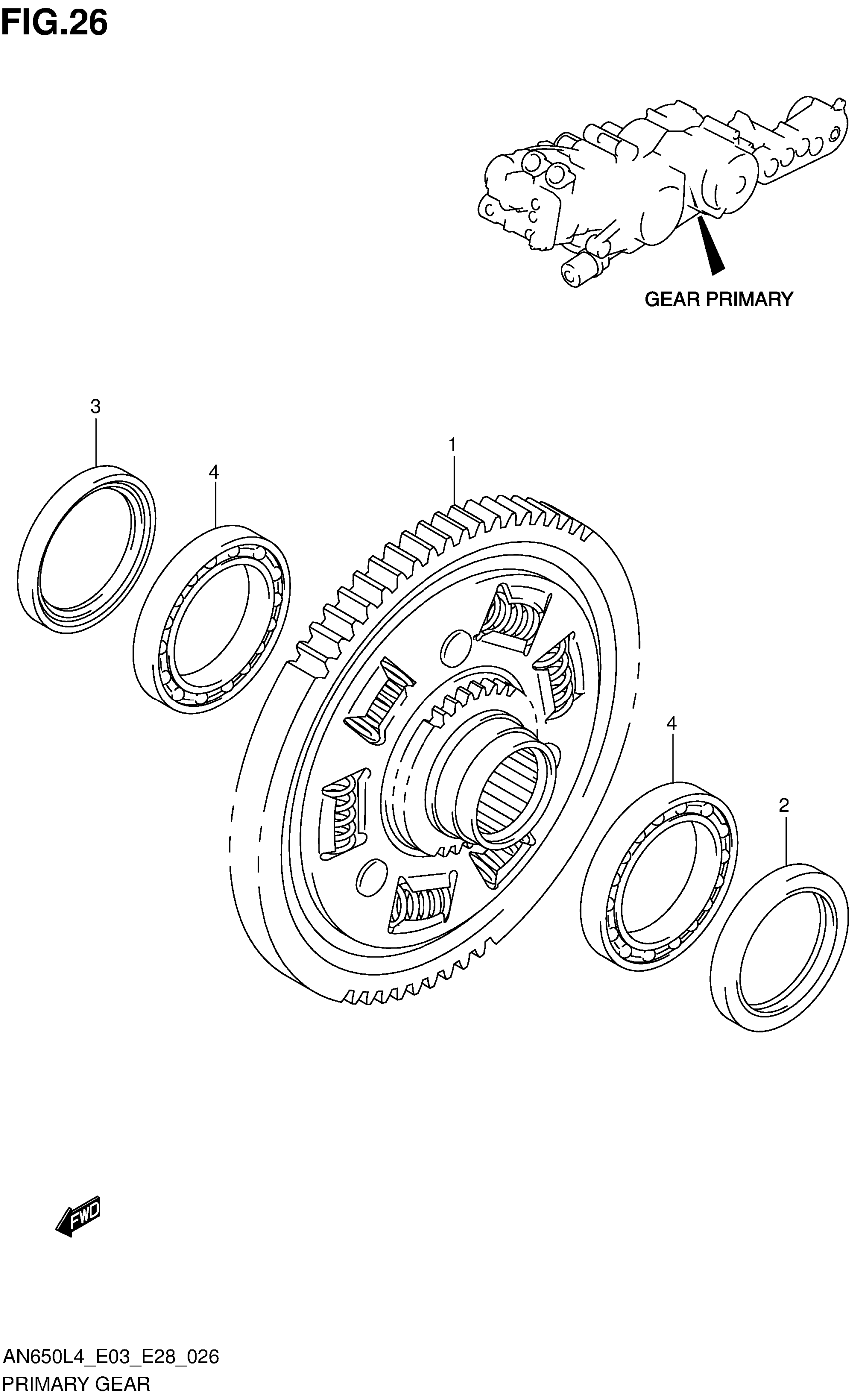 FIG.26

GEAR PRIMARY

3

4

1

4

2

FWD

AN650L4_E03_E28_026
PRIMARY GEAR