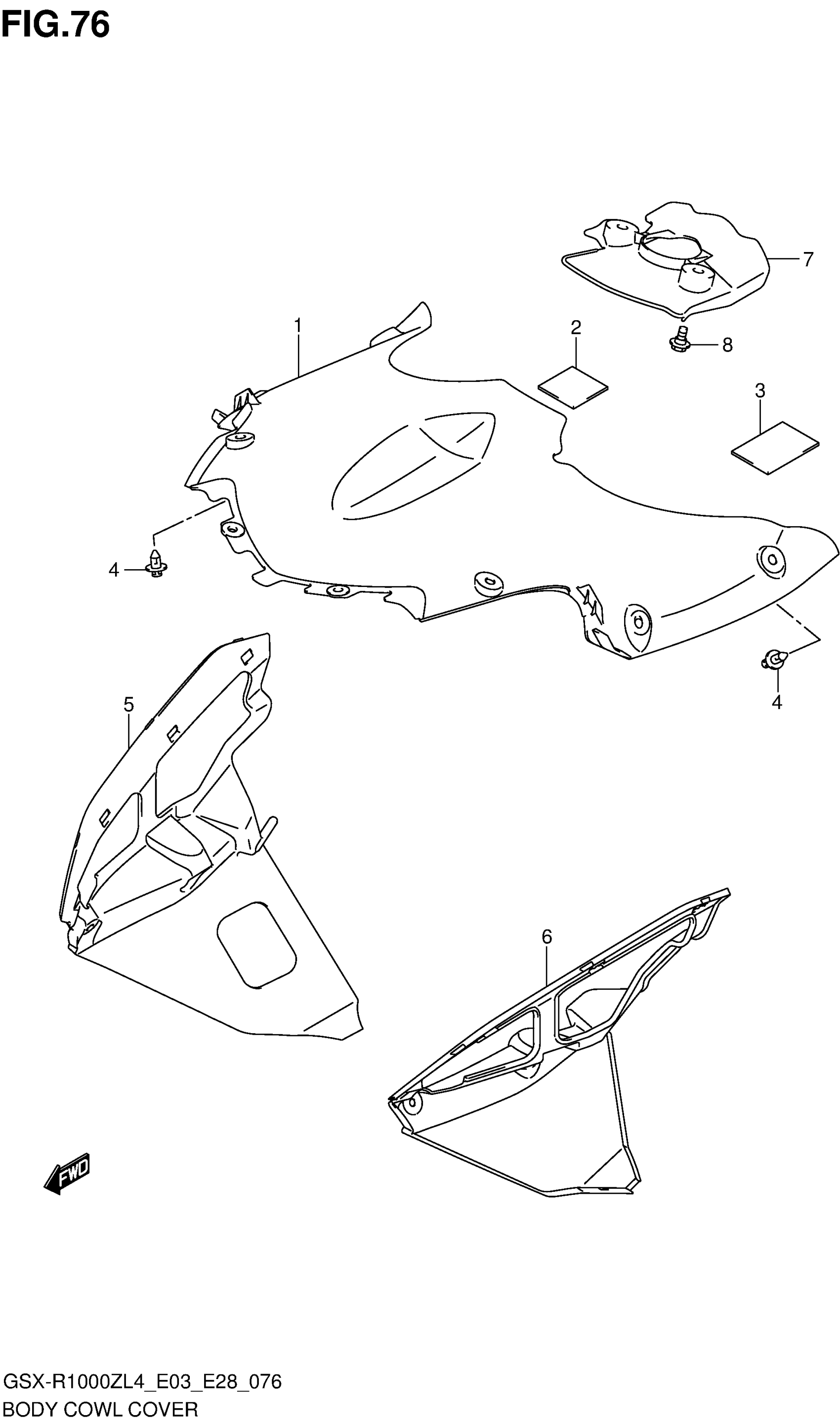 FIG.76

7

1

2

8

3

4

4

5

6

FWD

GSX-R1000ZL4_E03_E28_076
BODY COWL COVER