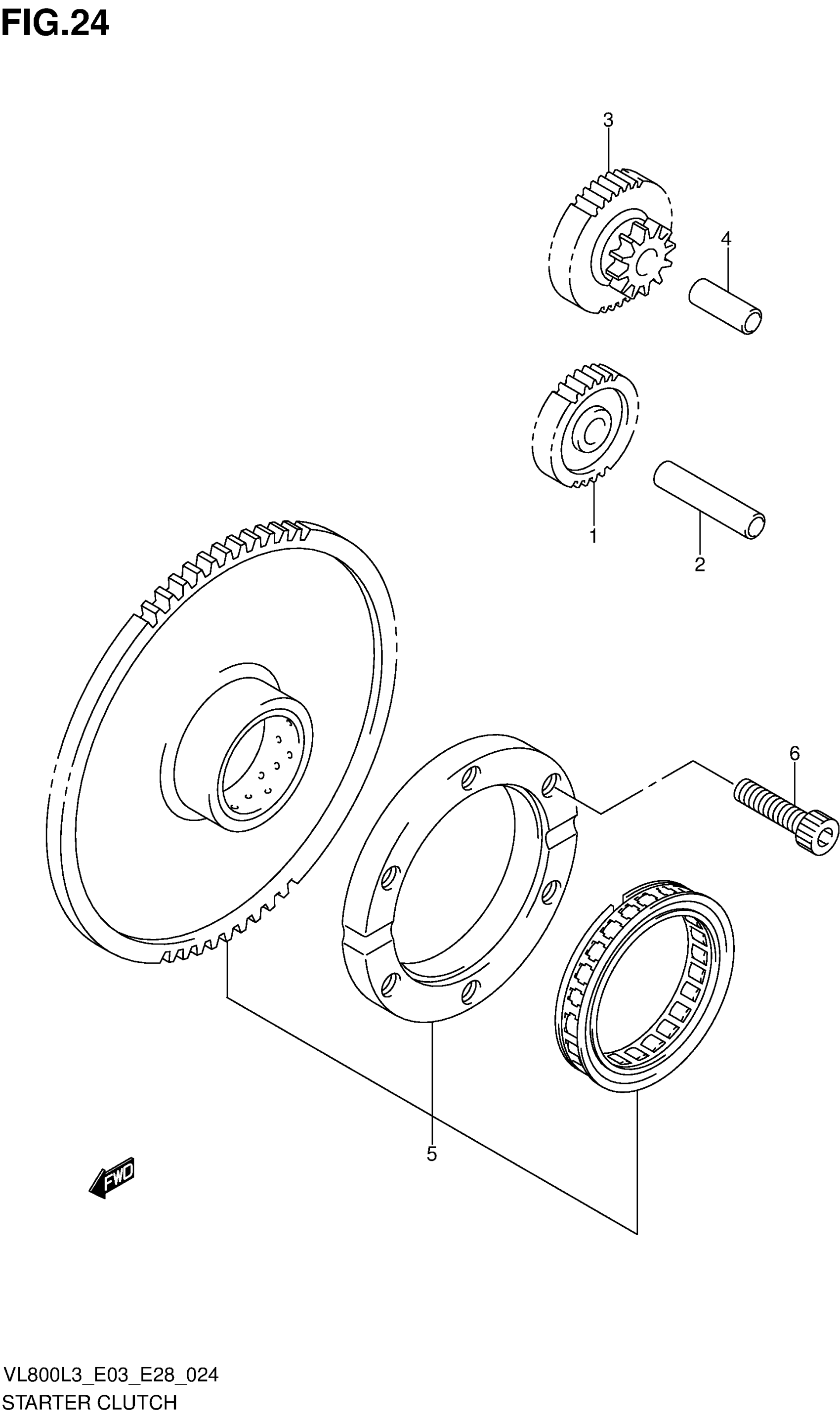 FIG.24

3

4

1

2

6

5

FWD

VL800L3_E03_E28_024
STARTER CLUTCH