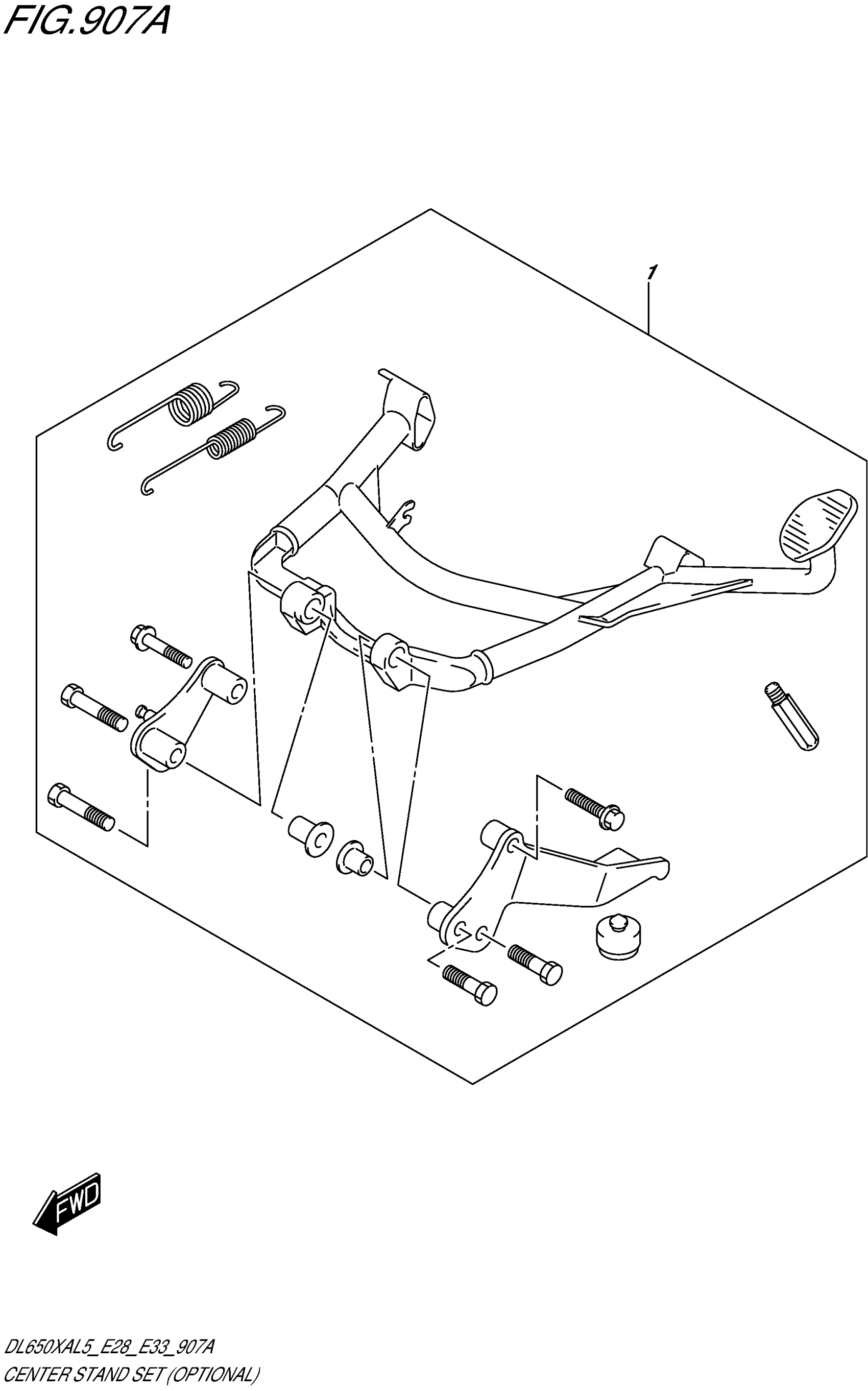 FIG.907A

1

FWD

DL650XAL5_E28_E33_907A
CENTER STAND SET (OPTIONAL)