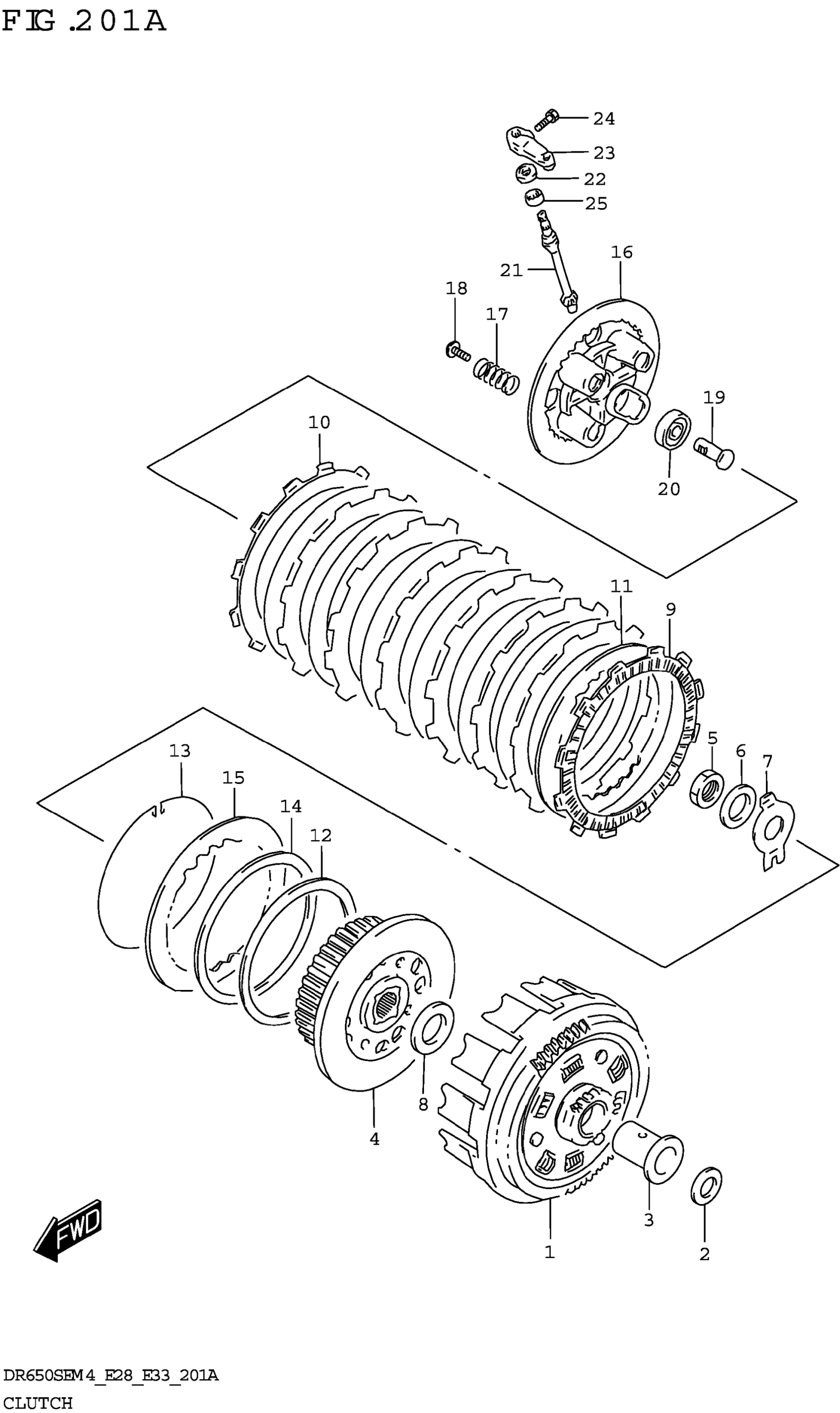 FIG .201A

24
23
22
25
21
16
18
17
19
20
10
11
9
5
6
7
13
15
14
12
8
4
3
1
2

FWD

DR650SEM4_E28_E33_201A
CLUTCH