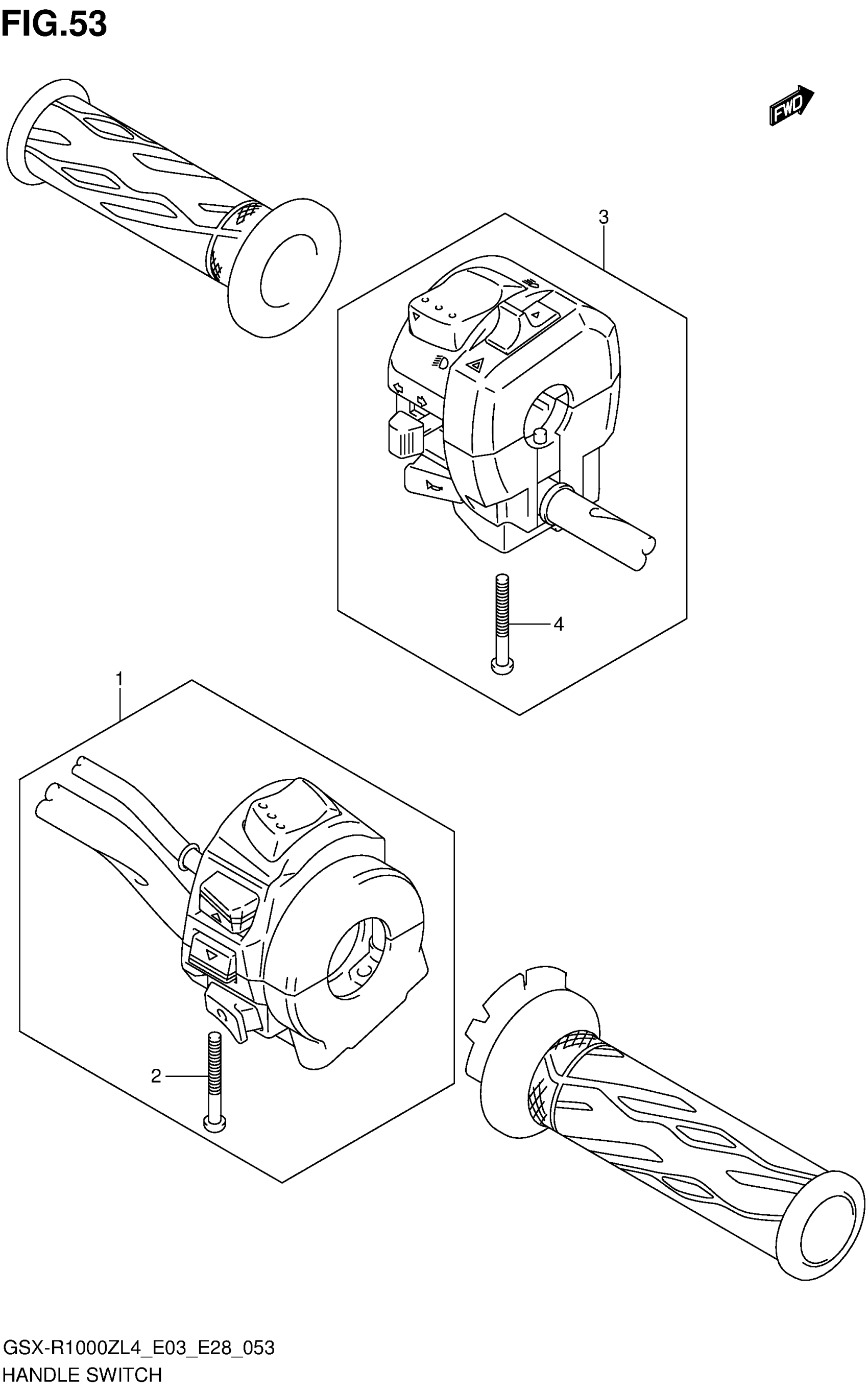 FIG.53

FWD

3

4

1

2

GSX-R1000ZL4_E03_E28_053
HANDLE SWITCH