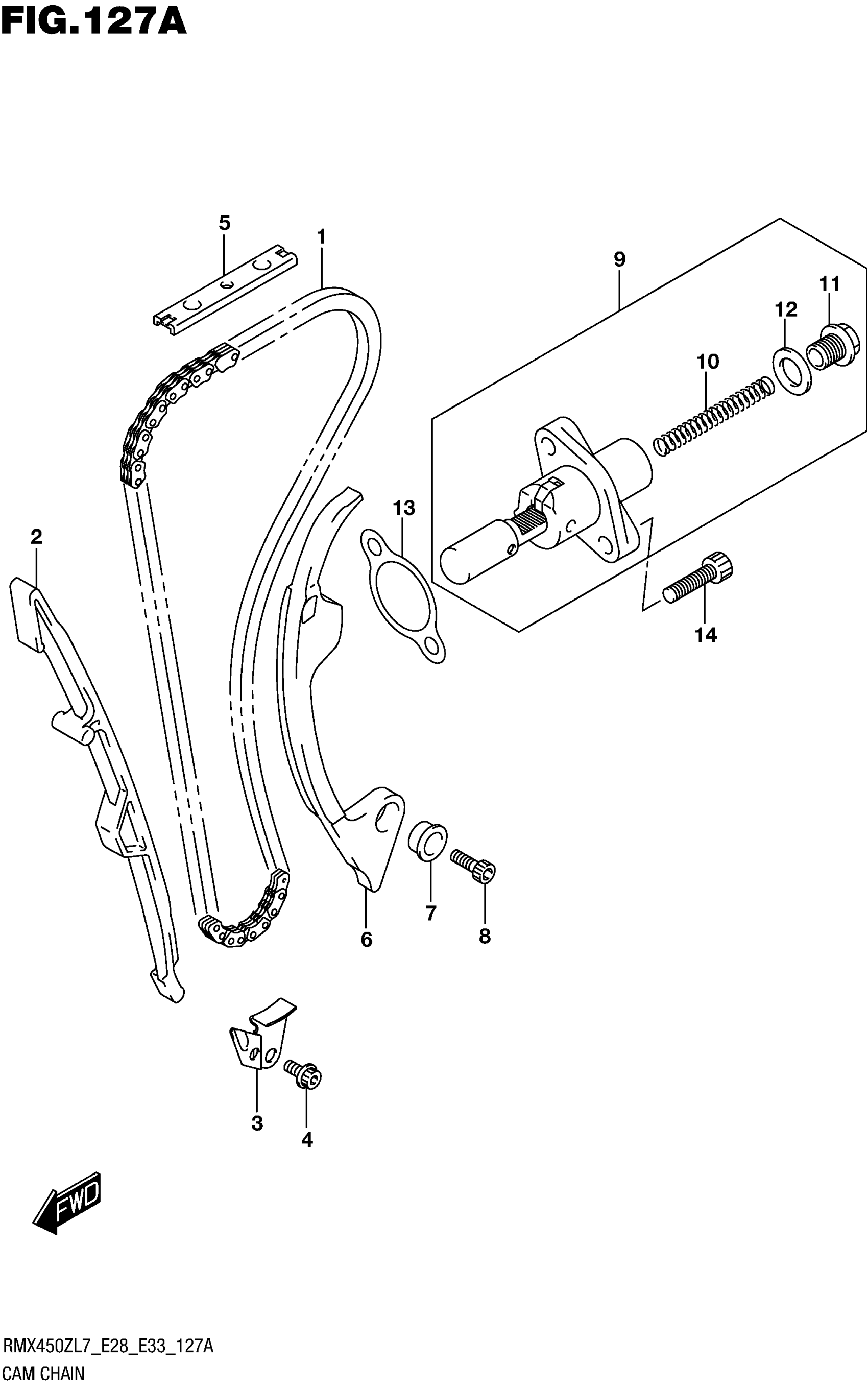 FIG.127A

5
1
9
11
12
10
13
2
14
7
8
6
3
4

FWD

RMX450ZL7_E28_E33_127A
CAM CHAIN