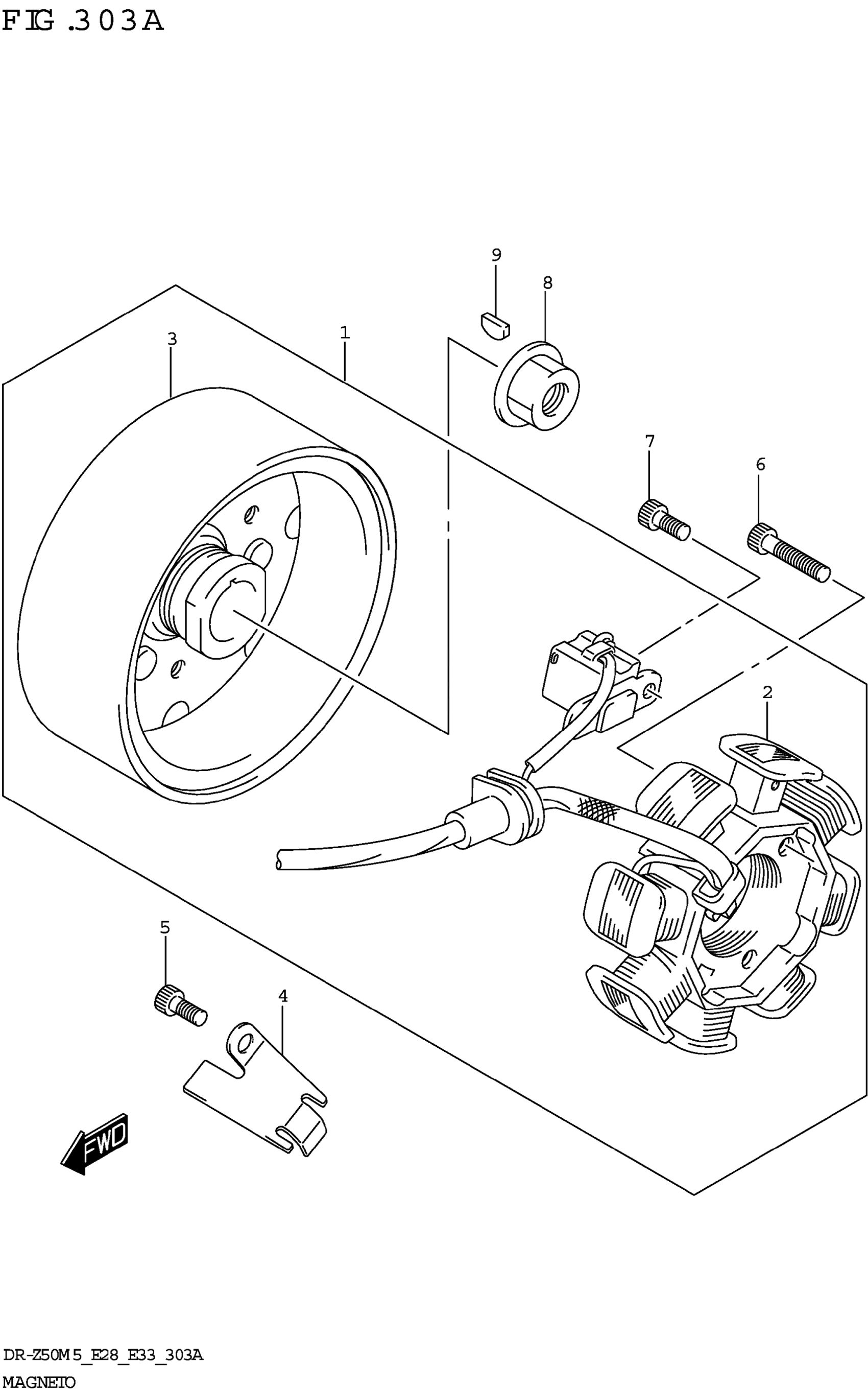 FIG.303A

9
8
3
1
7
6
2
5
4
FWD

DR-Z50M5_E28_E33_303A
MAGNETO