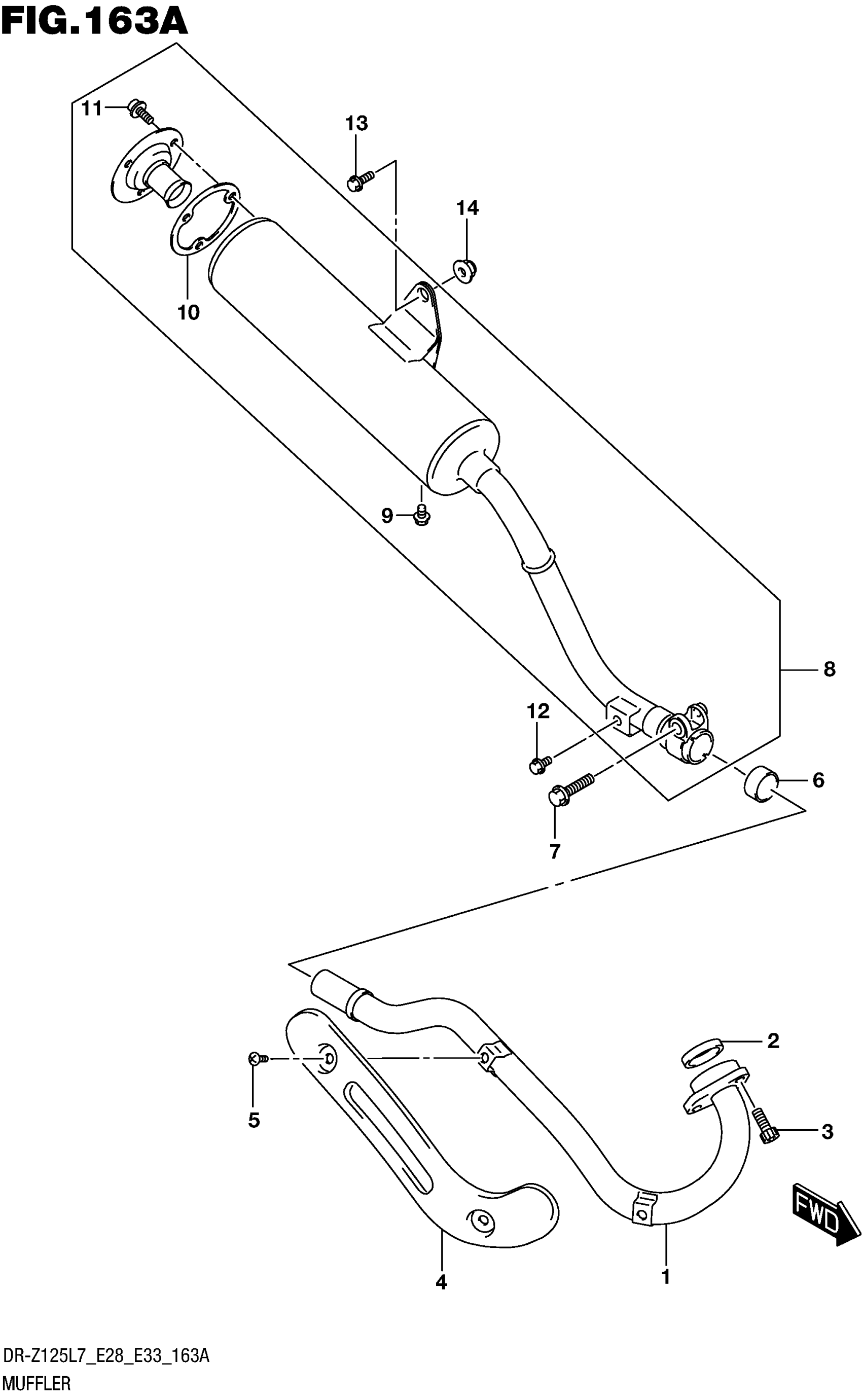 FIG.163A

11

13

14

10

9

8

12

6

7

2

5

3

FWD

4

1

DR-Z125L7_E28_E33_163A

MUFFLER