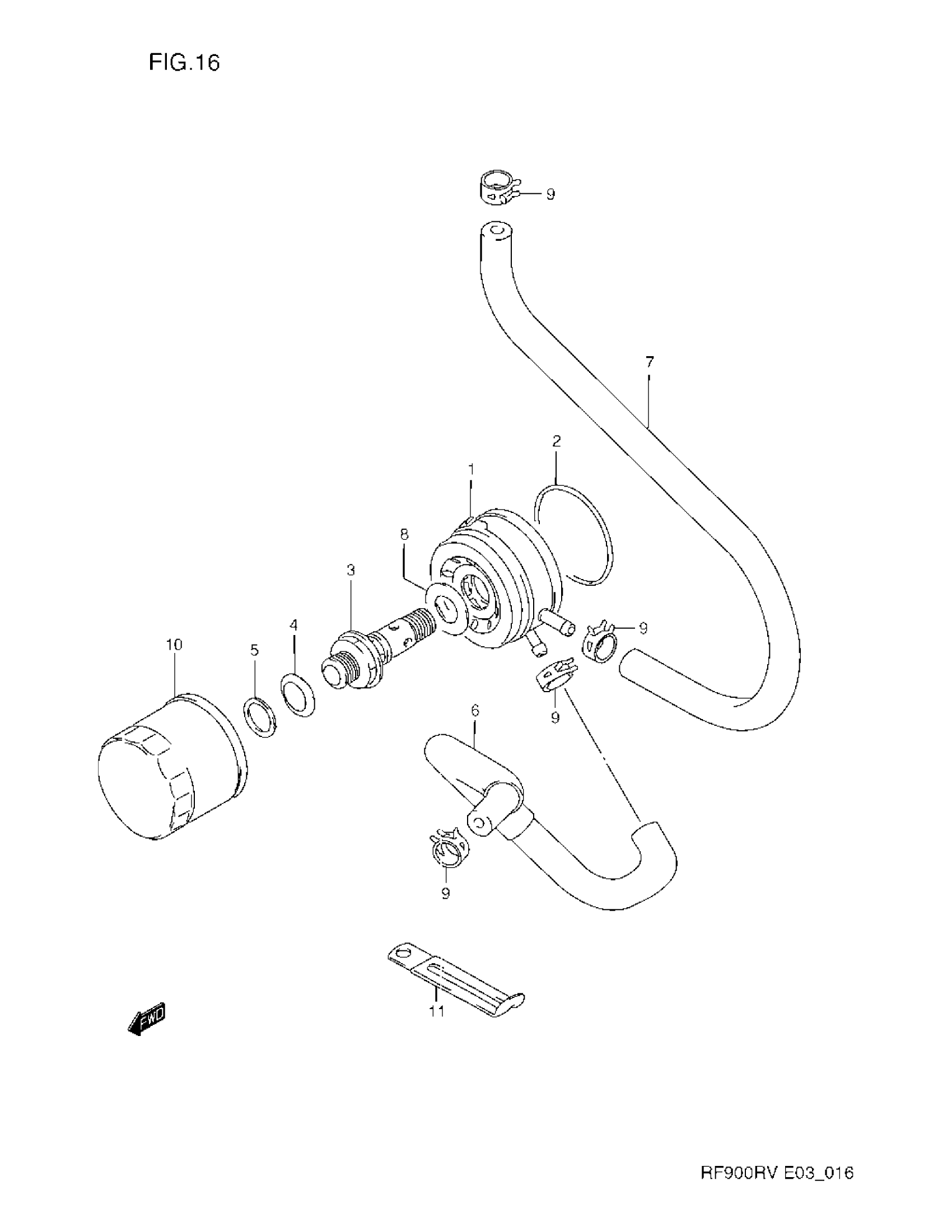 FIG.16

9

7

2

1

8

3

9

4

10

5

9

6

9

11

FWD

RF900RV E03_016