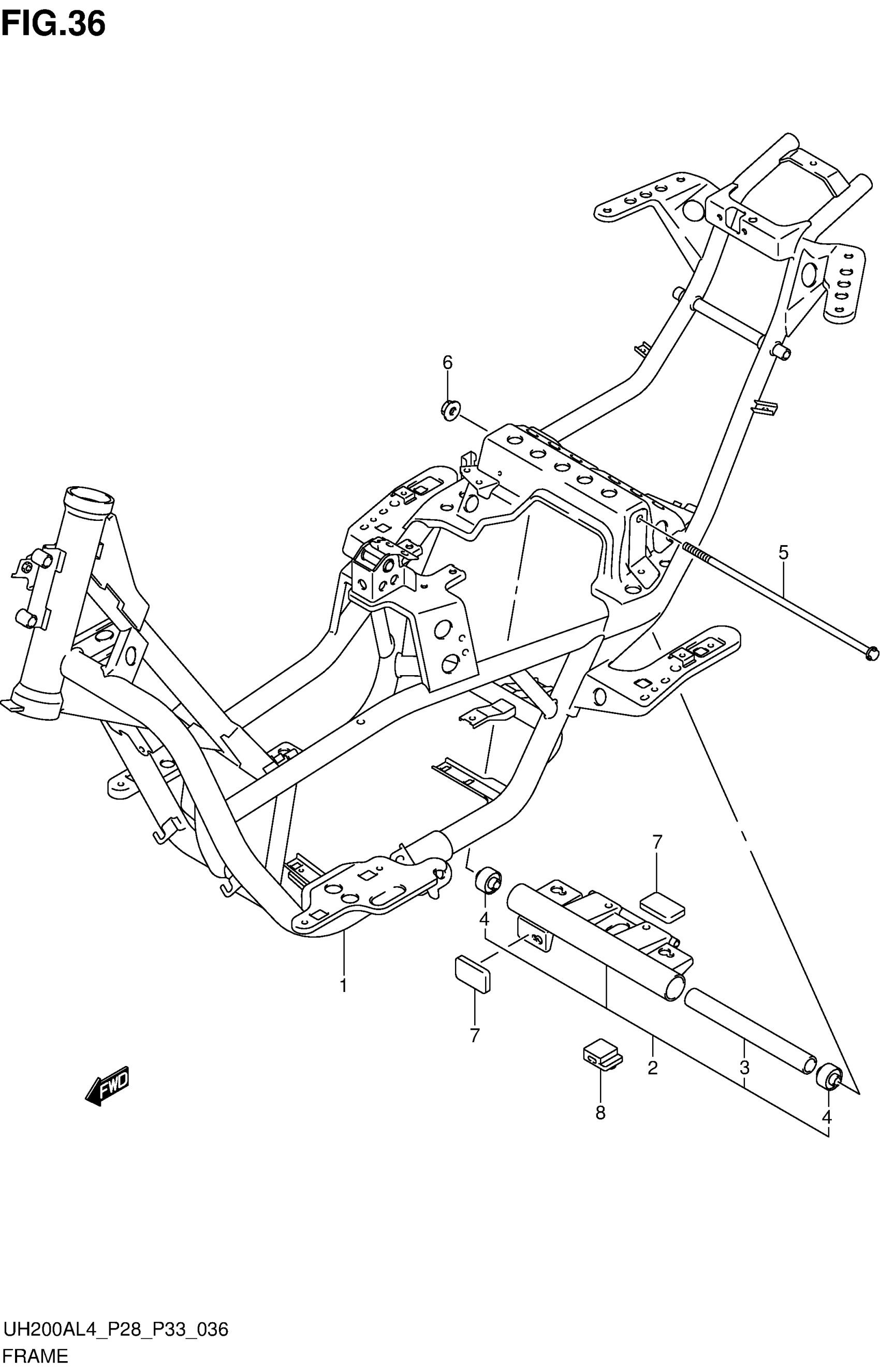 FIG.36

6

5

7

4

1

7

2

3

8

4

FWD

UH200AL4_P28_P33_036

FRAME