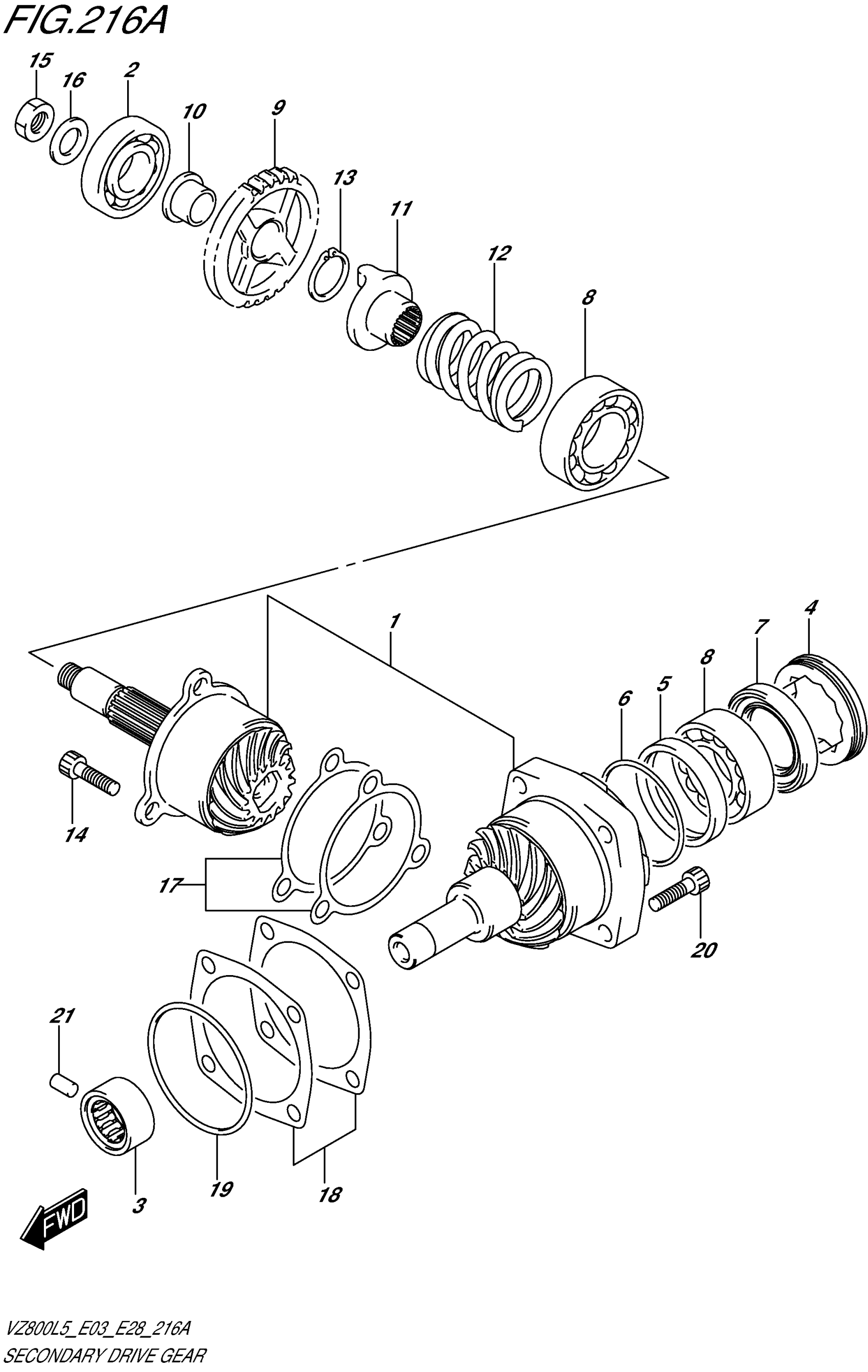 FIG.216A

15
16
2
10
9
13
11
12
8

1
4
7
8
5
6
14
17
20
21
3
19
18

FWD

VZ800L5_E03_E28_216A
SECONDARY DRIVE GEAR