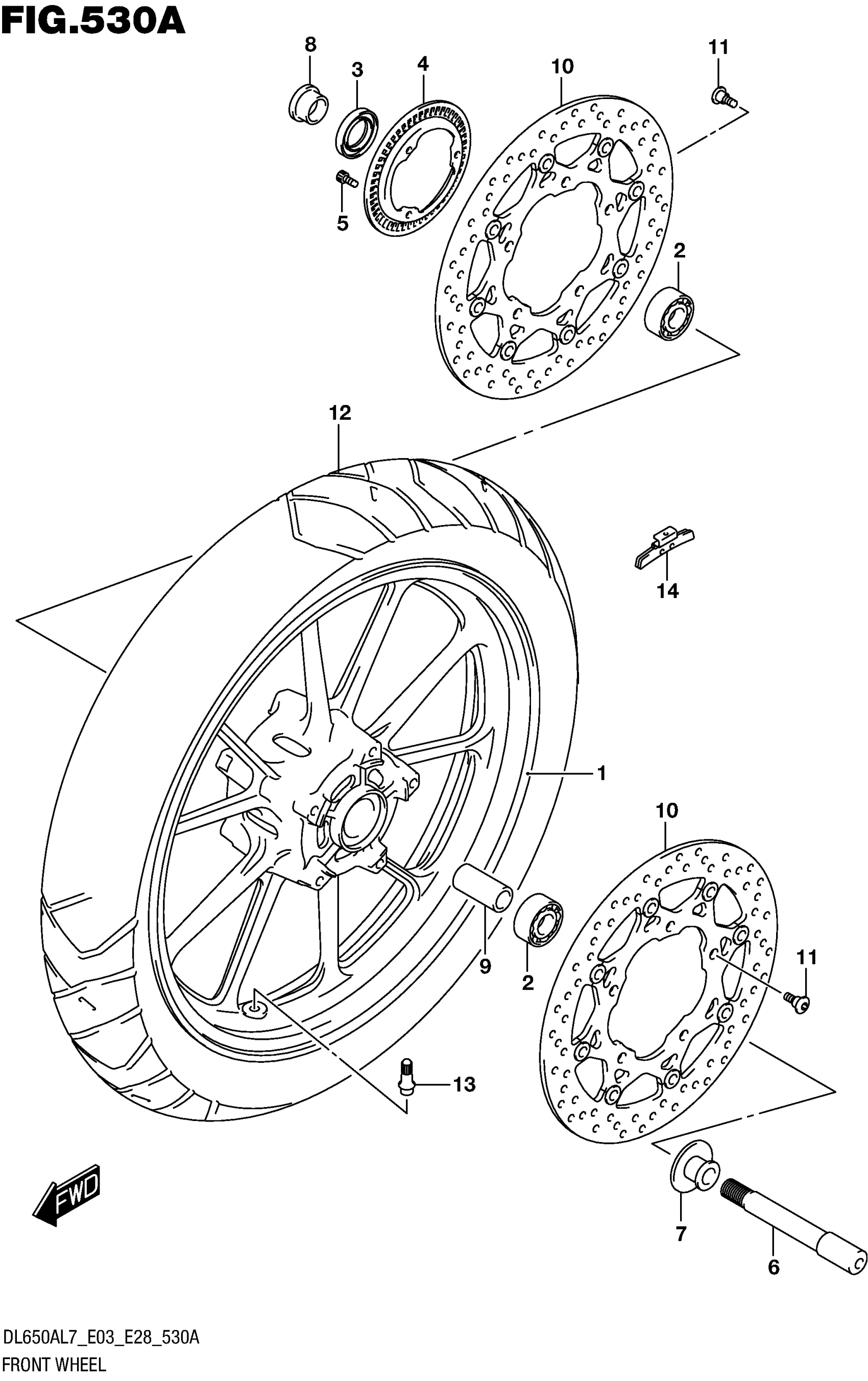 FIG.530A

8
3
4
10
11
5
2
12
14
1
10
9
2
11
13
FWD
7
6

DL650AL7_E03_E28_530A
FRONT WHEEL