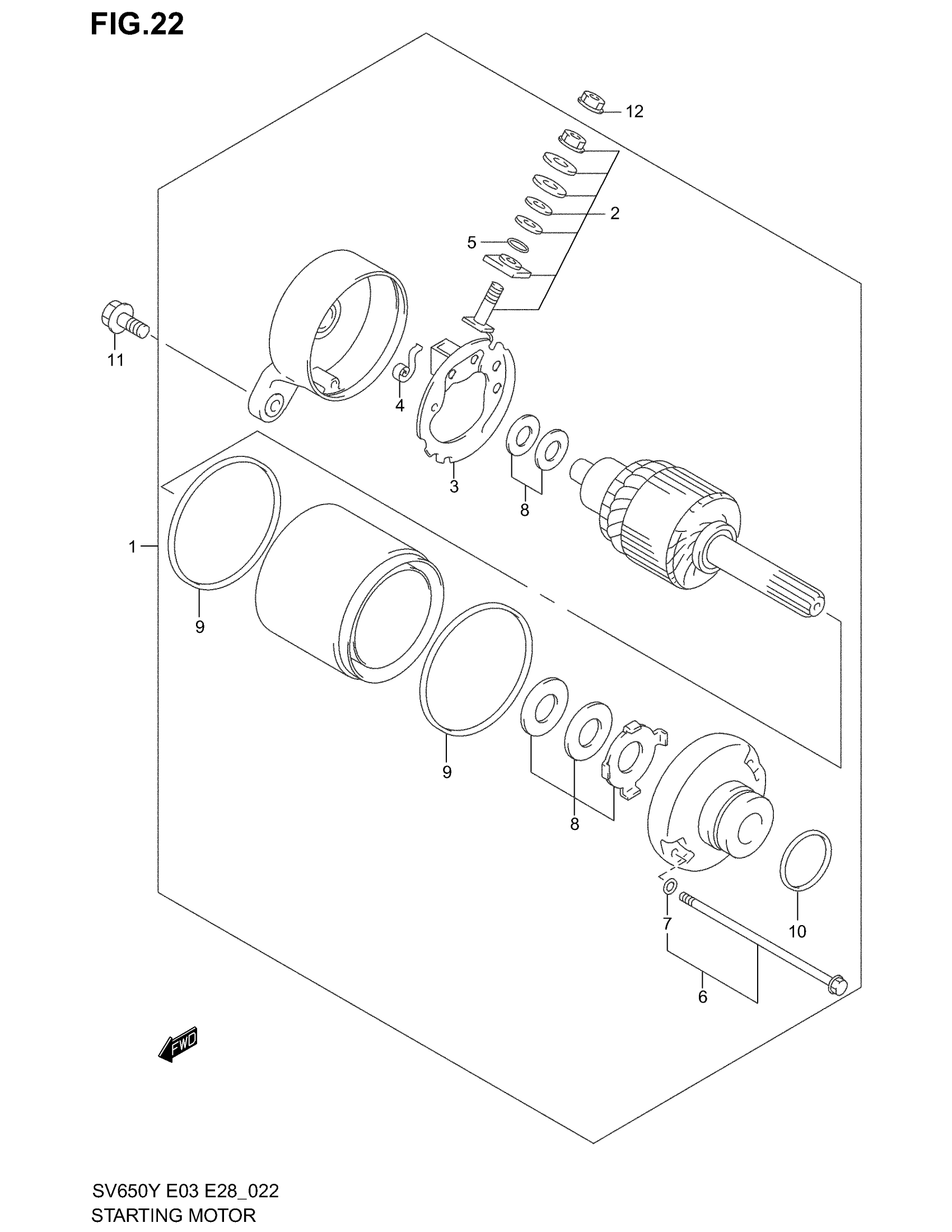 FIG.22

12
2
5
11
4
3
8
1
9
9
8
7
10
6
FWD

SV650Y E03 E28_022
STARTING MOTOR