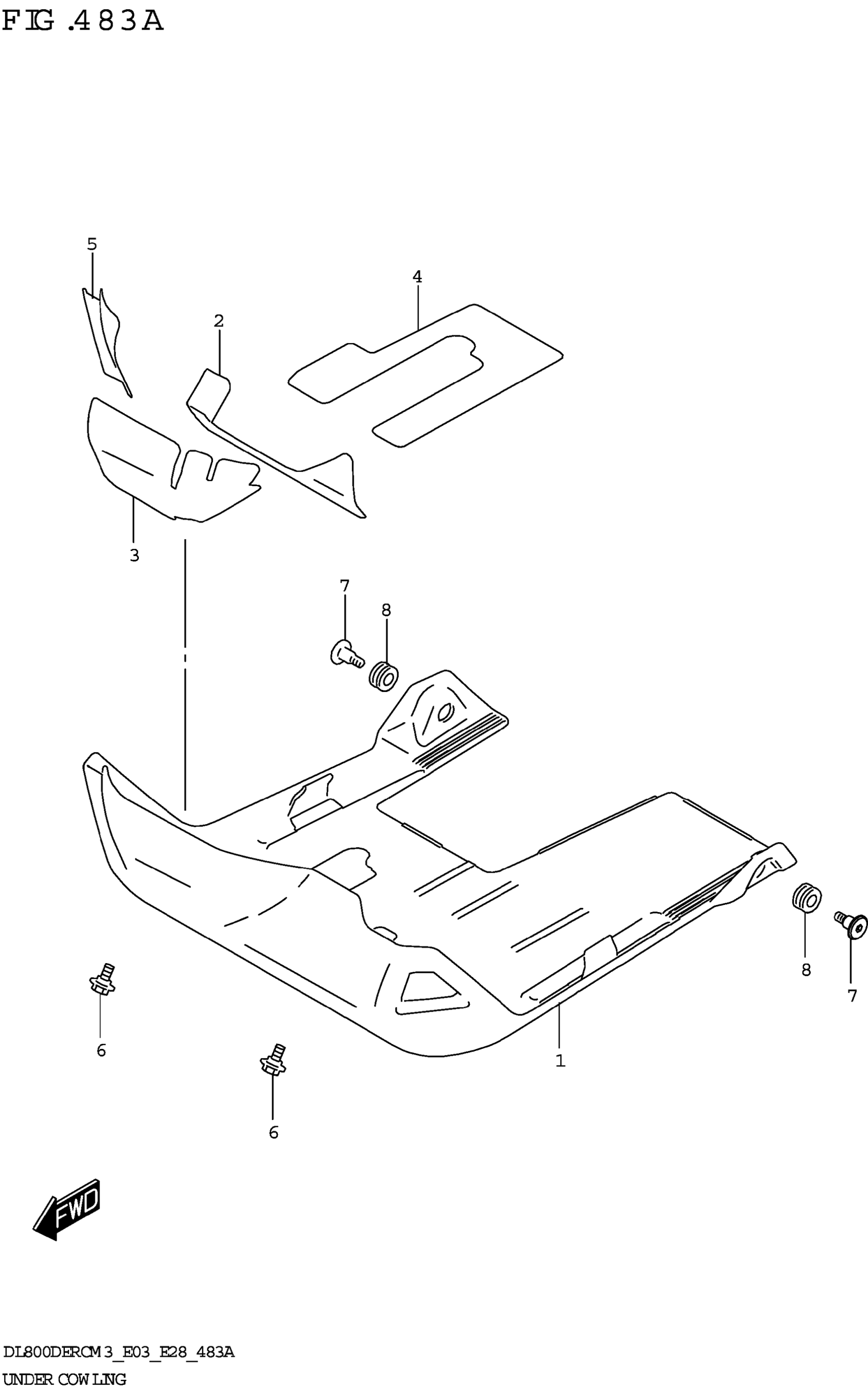 FIG.483A

5
4
2
3
7
8
8
7
6
1
6
FWD

DL800DERCM3_E03_E28_483A
UNDER COWLING