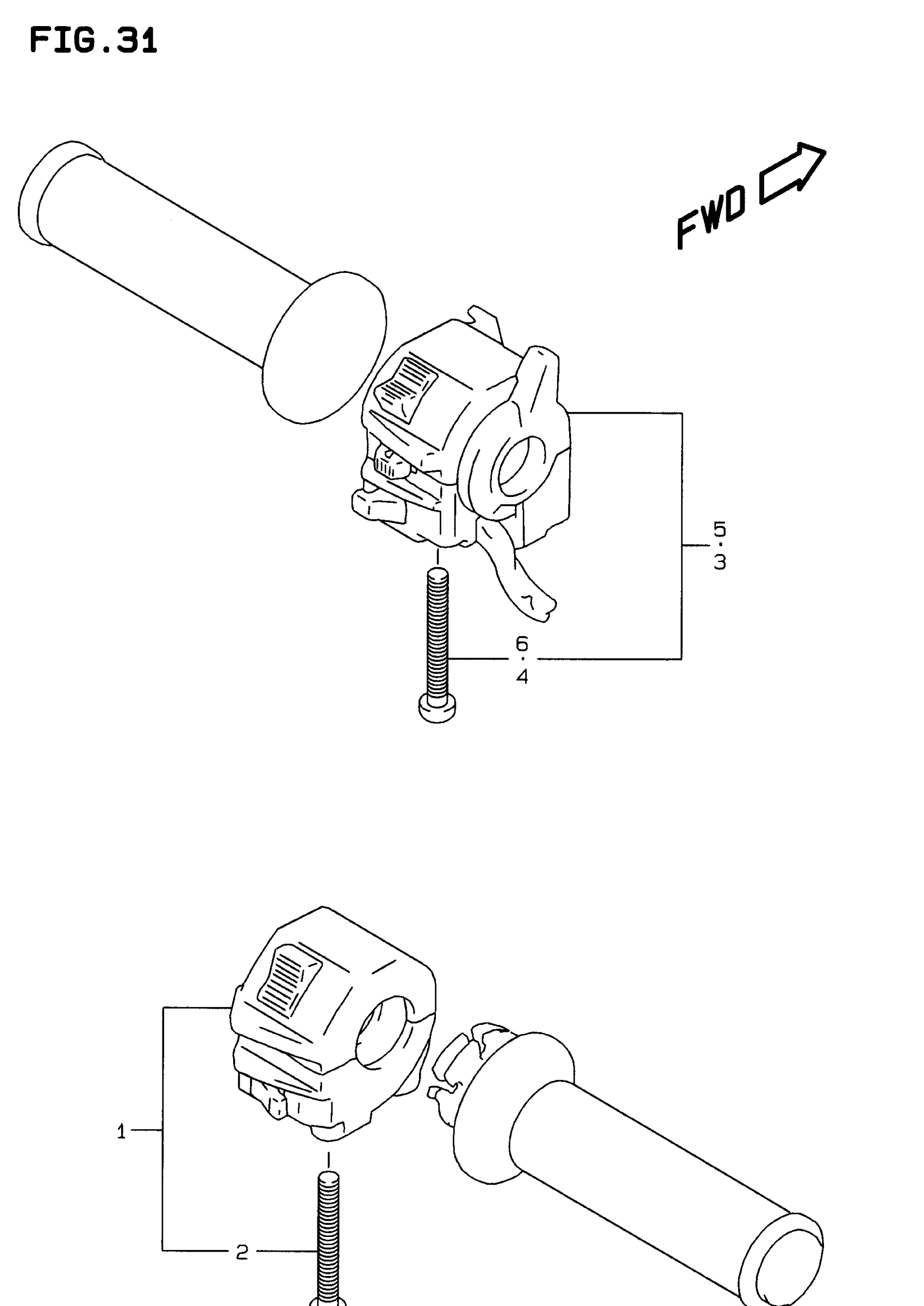 FIG.31

FWD

5
·
3

6
·
4

1

2