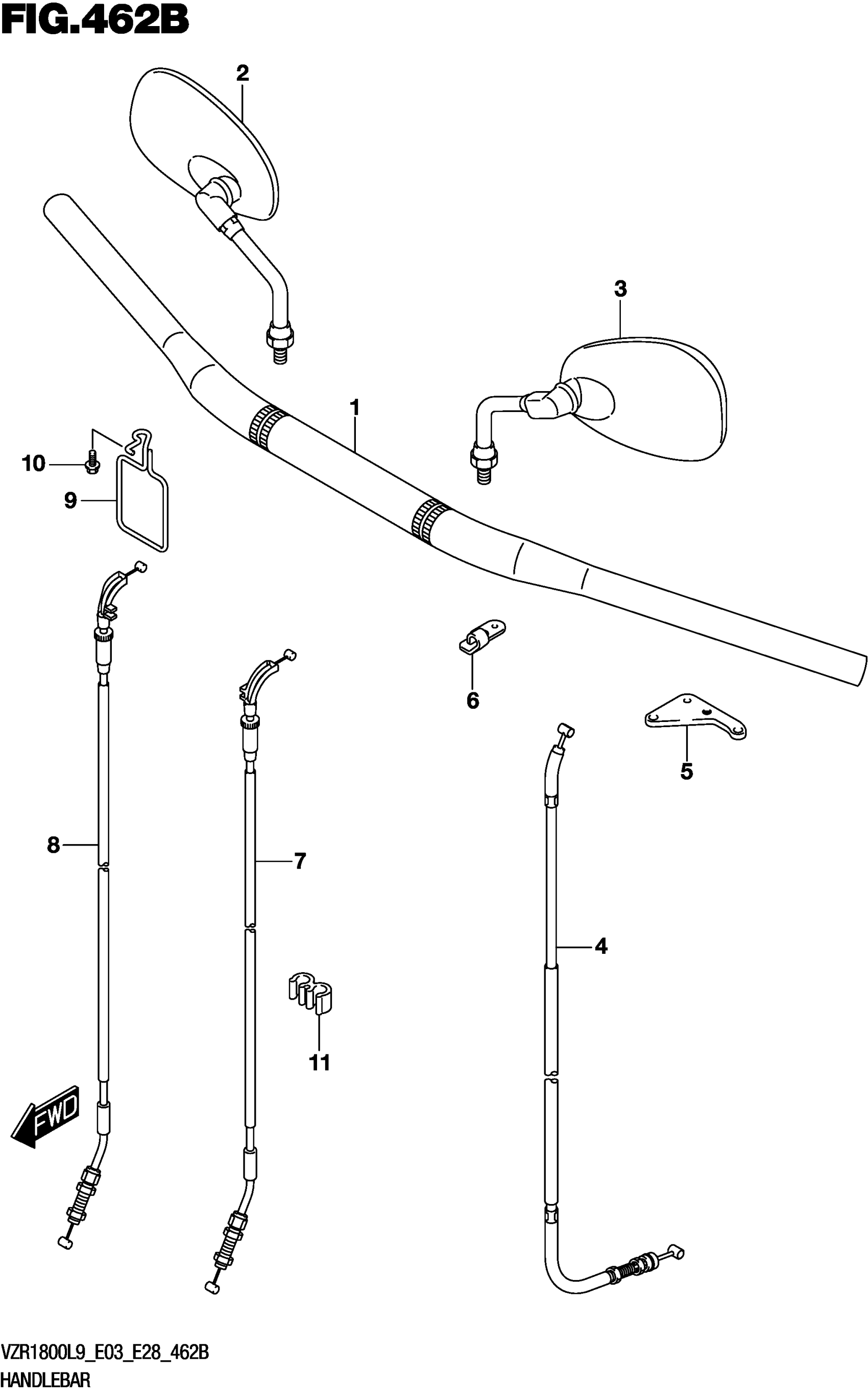 FIG.462B

2

3

1

10

9

6

5

8

7

4

11

FWD

VZR1800L9_E03_E28_462B
HANDLEBAR