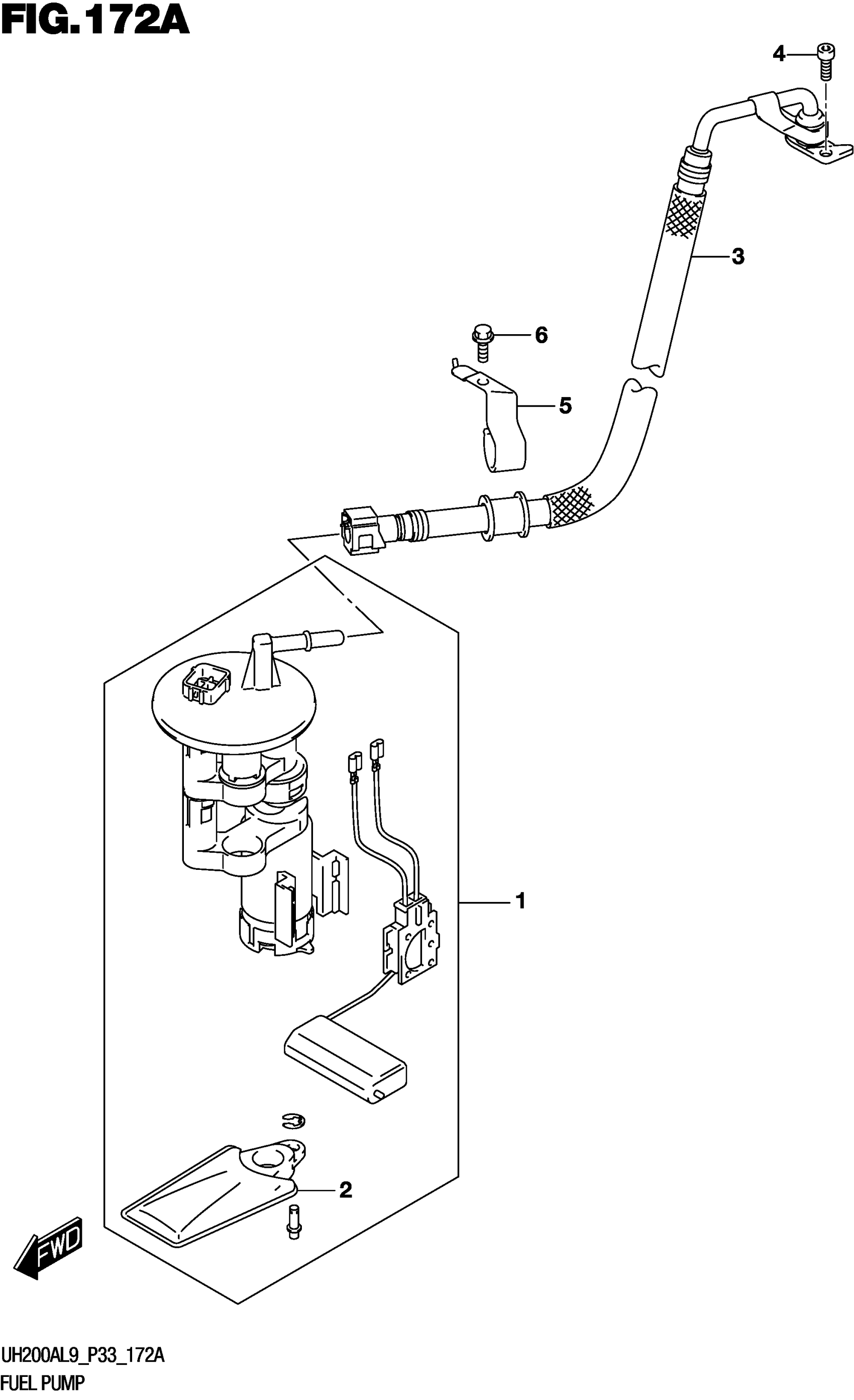 FIG.172A

4

3

6

5

1

2

FWD

UH200AL9_P33_172A

FUEL PUMP