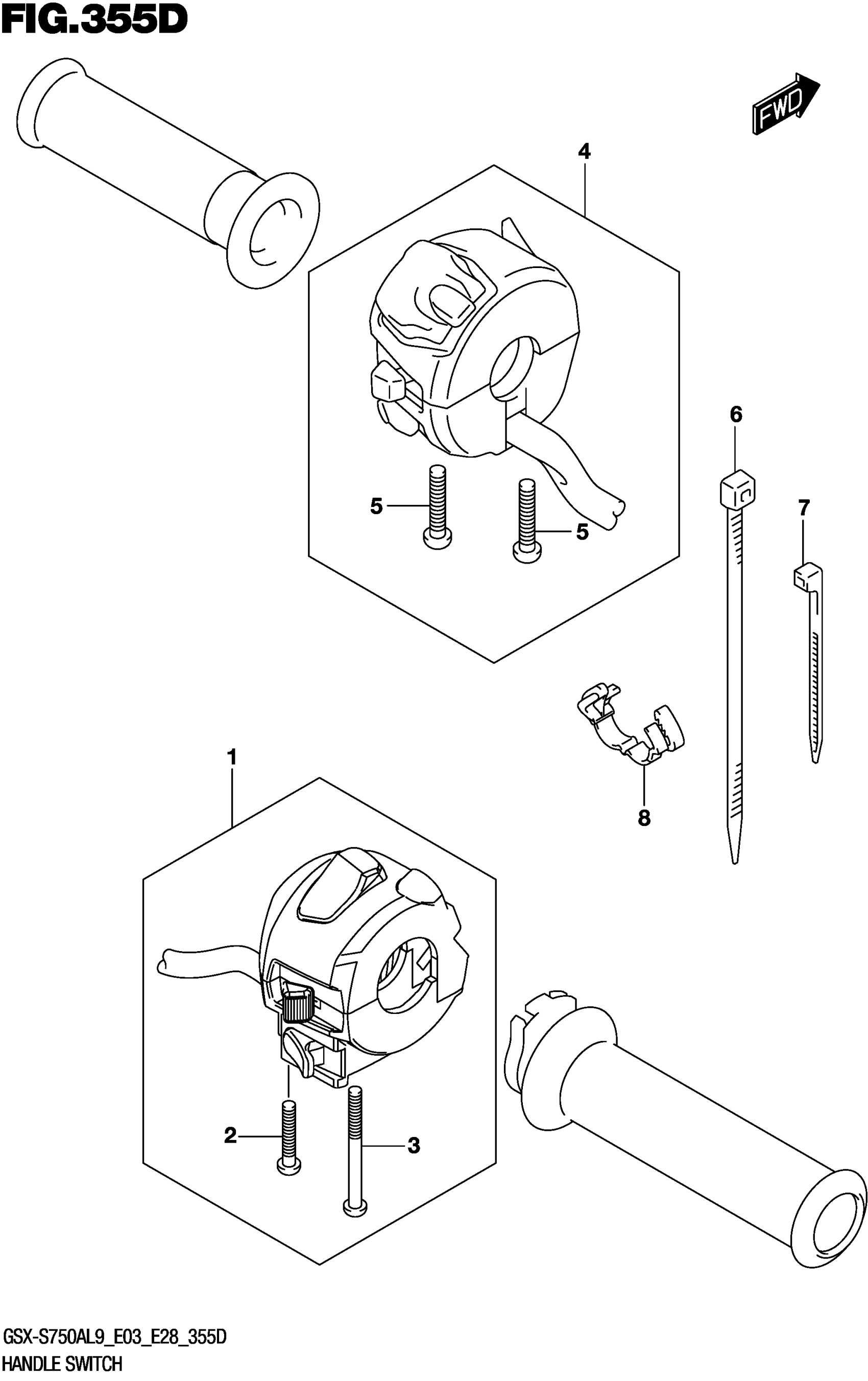 FIG.355D

FWD

4

5

5

6

7

8

1

2

3

GSX-S750AL9_E03_E28_355D
HANDLE SWITCH