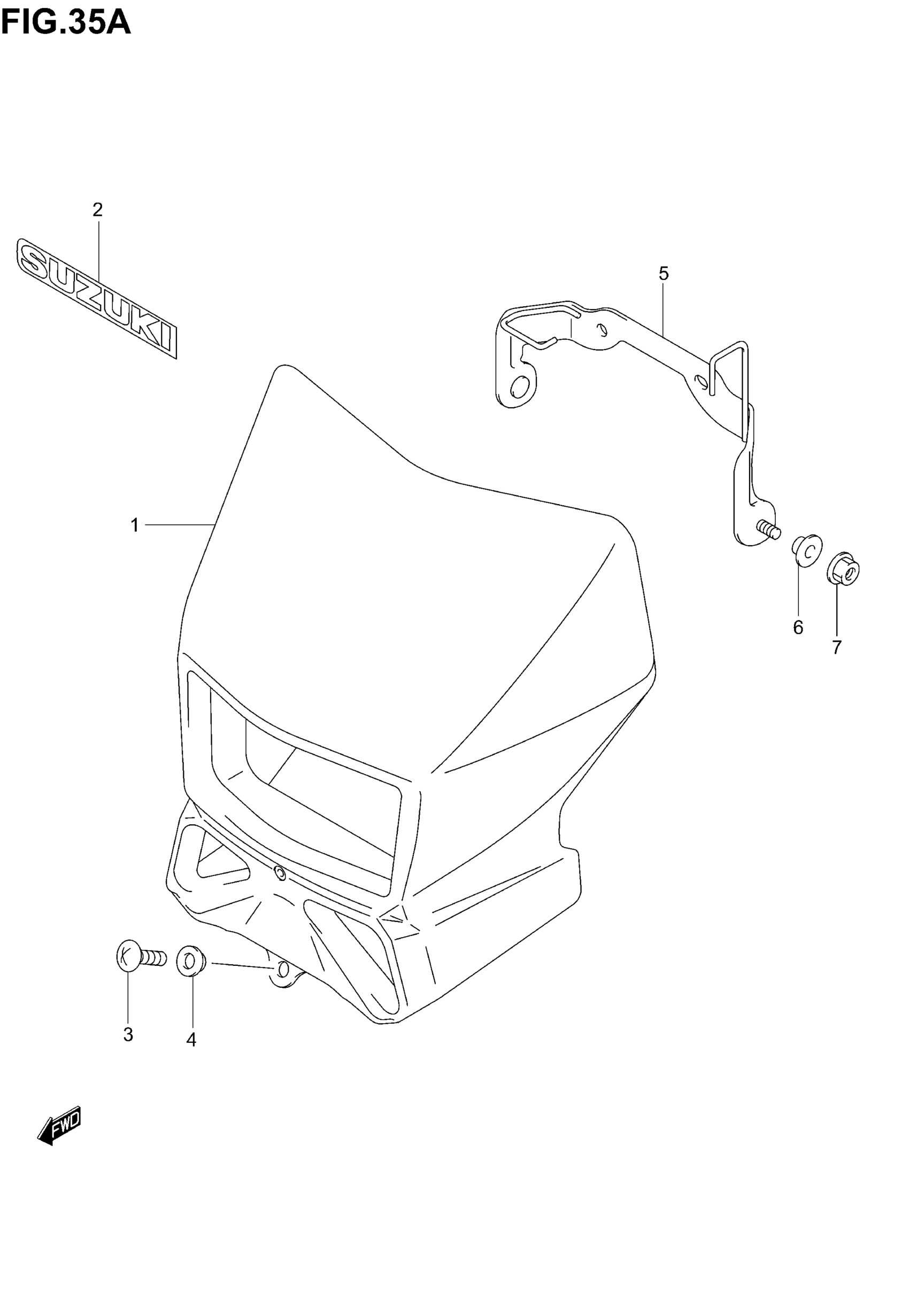 FIG.35A

2

SUZUKI

5

1

6

7

3

4

FWD