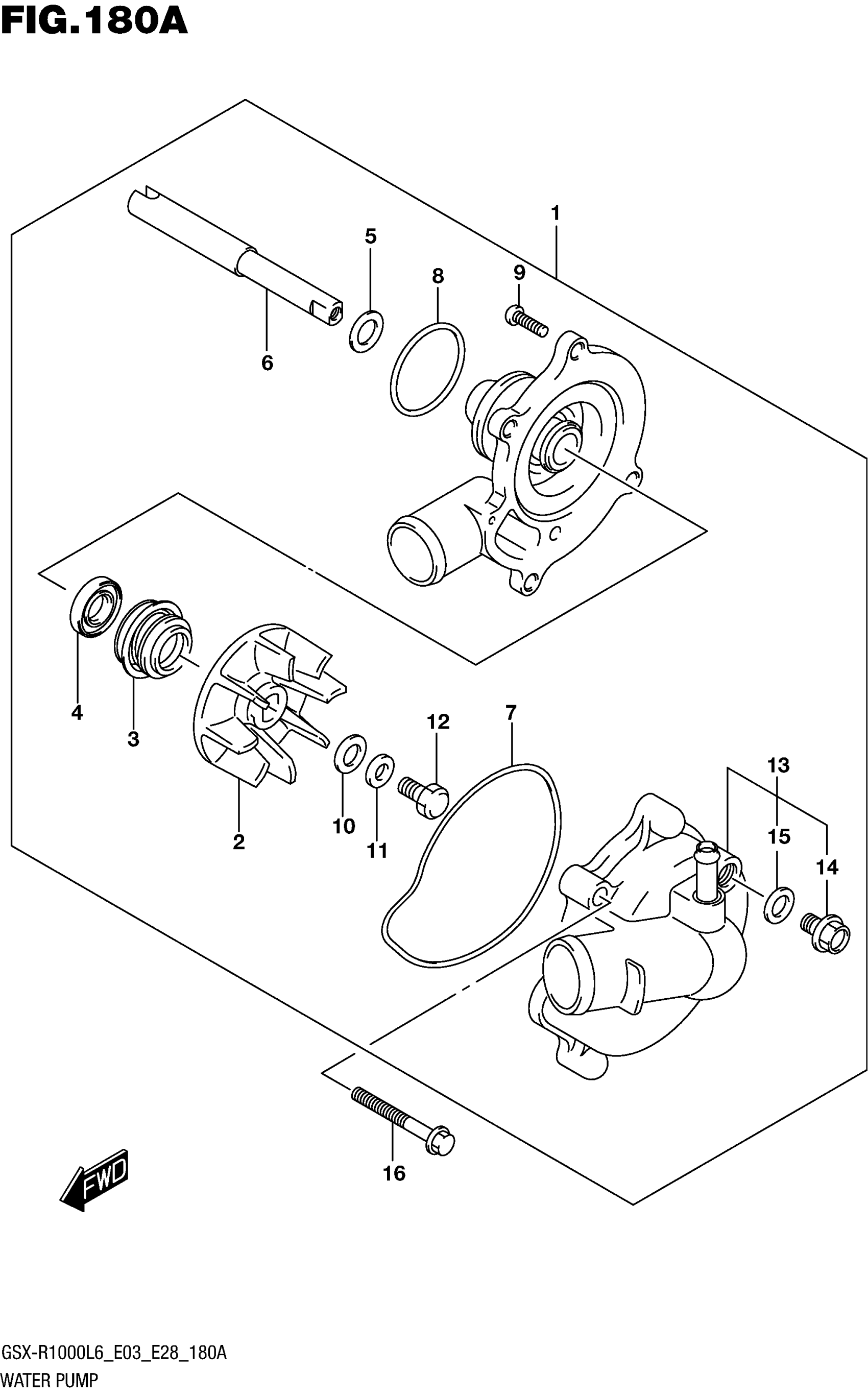 FIG.180A

1
5
8
9
6
4
3
2
10
11
12
7
13
15
14
16
FWD

GSX-R1000L6_E03_E28_180A
WATER PUMP