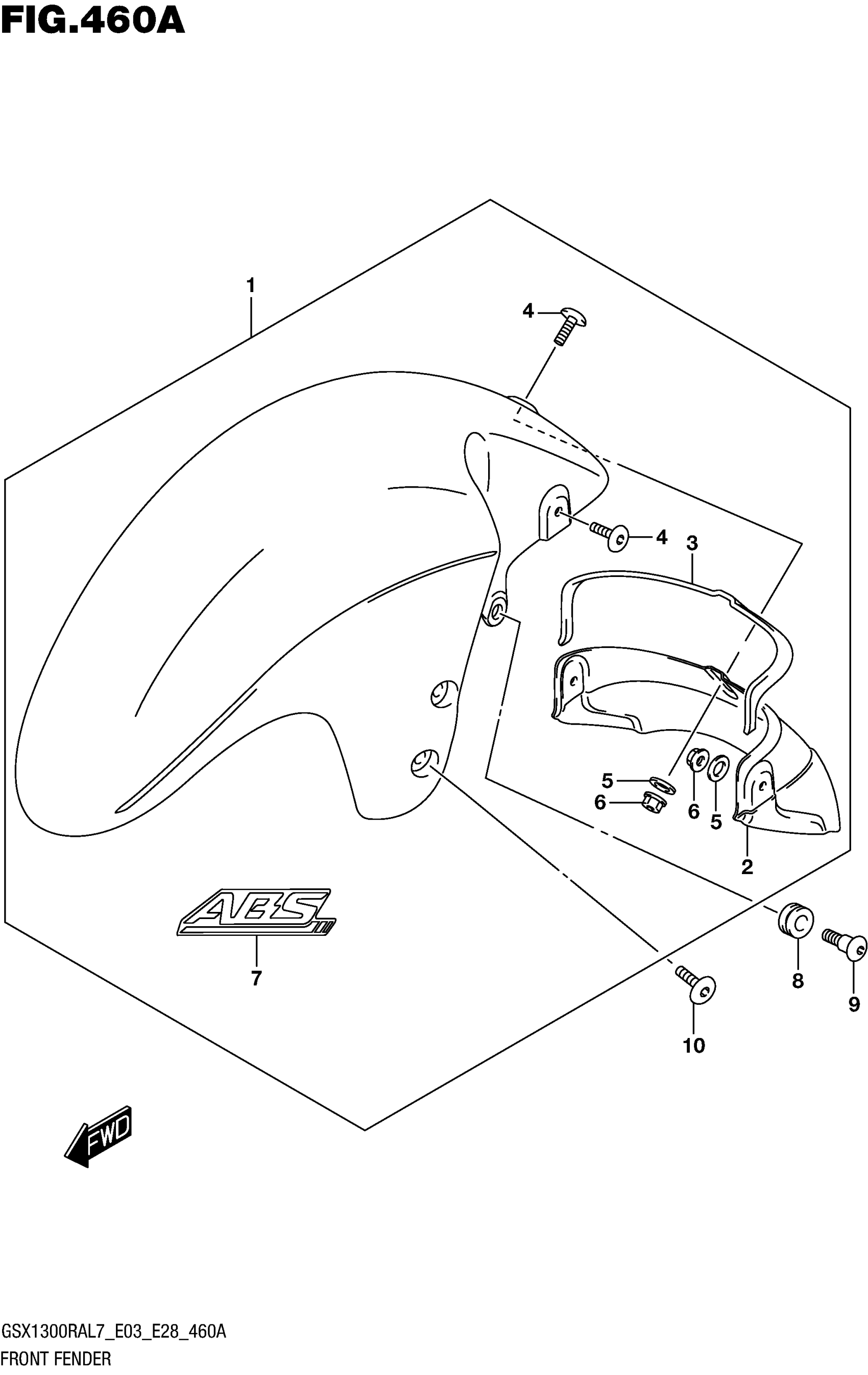 FIG.460A

1

4

4

3

5

6

6

5

2

ABS

7

8

9

10

FWD

GSX1300RAL7_E03_E28_460A
FRONT FENDER