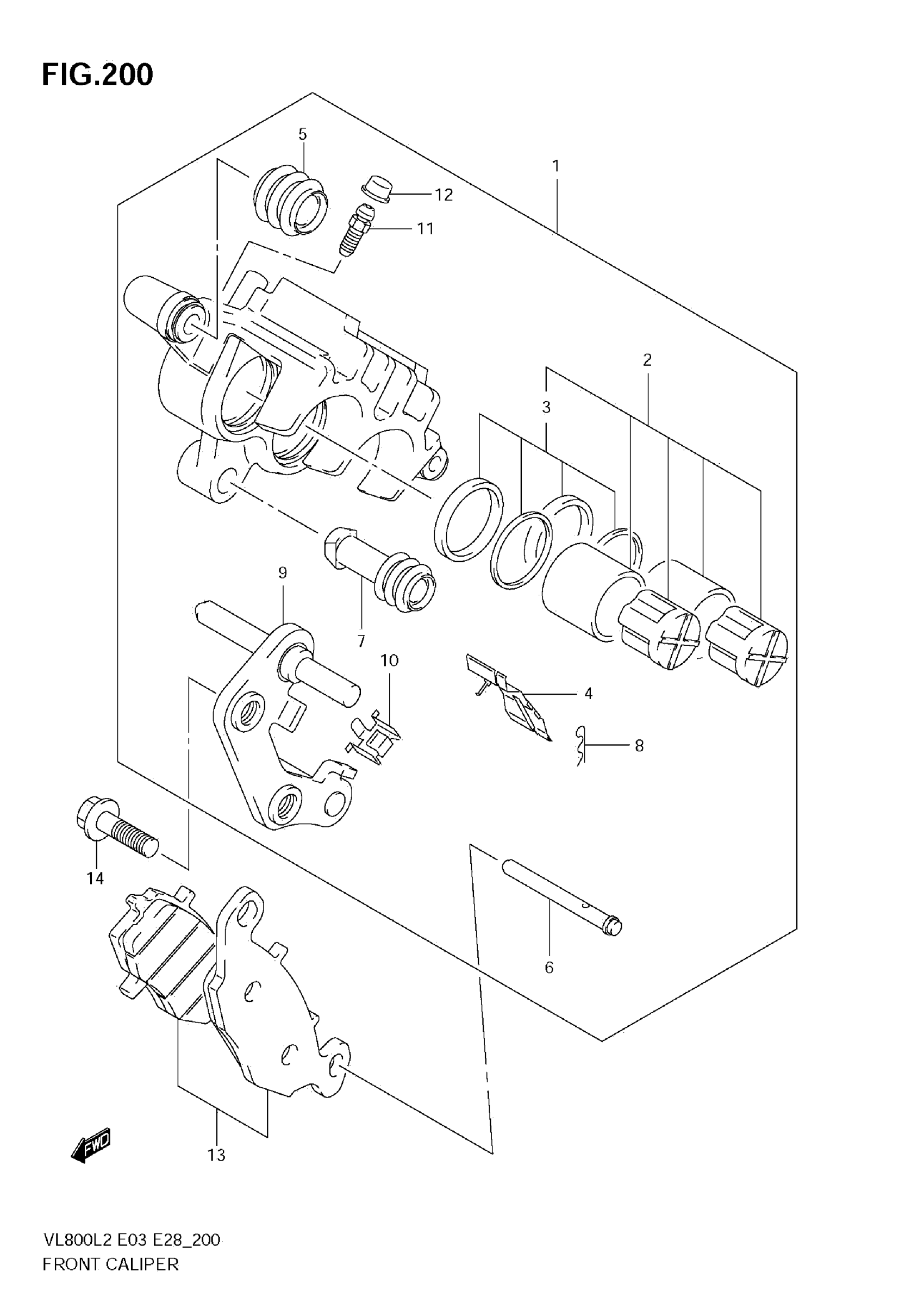 FIG.200

5

1

12

11

2

3

9

7

10

4

8

14

6

13

FWD

VL800L2 E03 E28_200
FRONT CALIPER