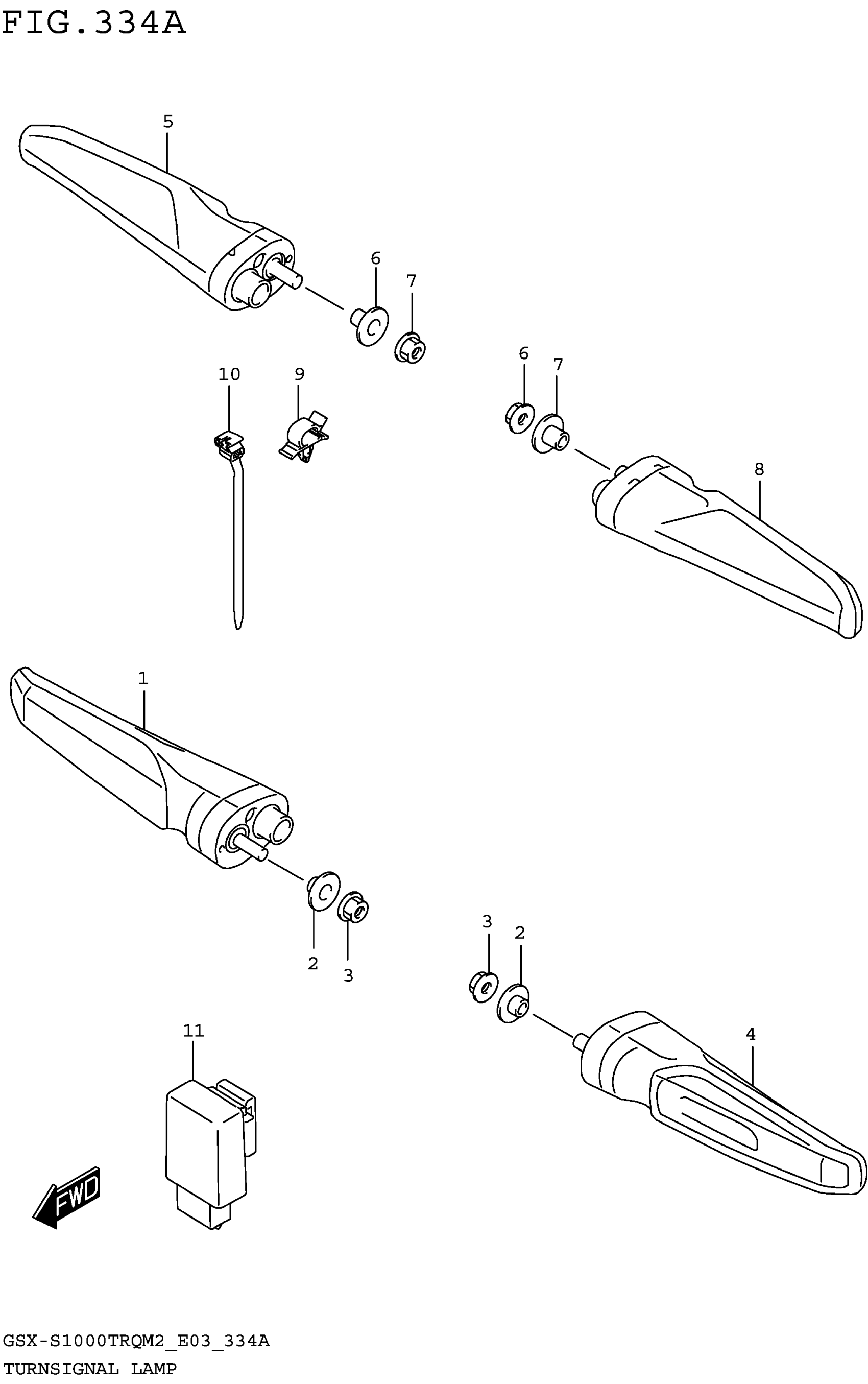 FIG.334A

5

6

7

10

9

6

7

8

1

2

3

3

2

4

11

FWD

GSX-S1000TRQM2_E03_334A

TURNSIGNAL LAMP