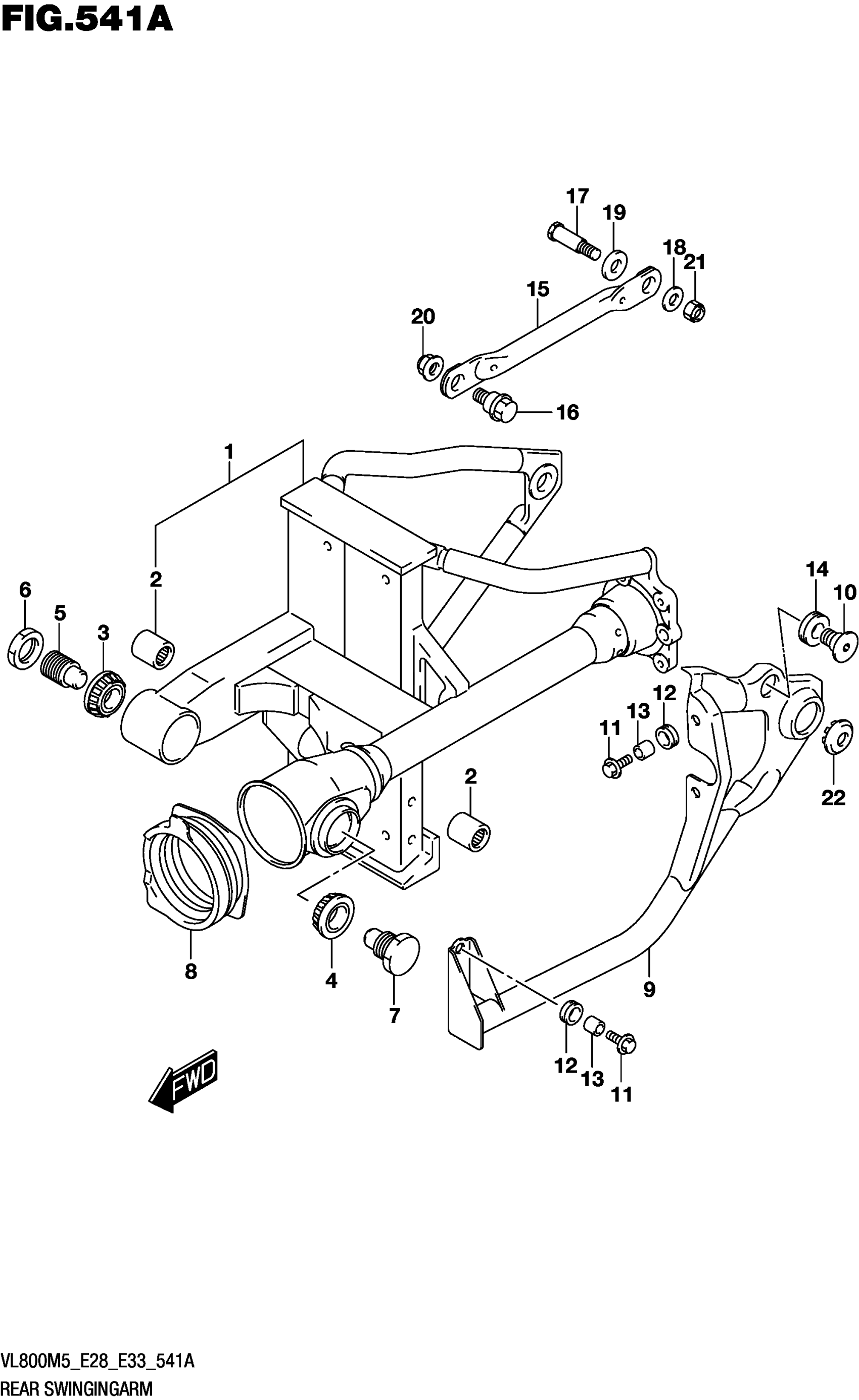 FIG.541A

17
19
18
21
15
20
16
1
2
6
5
3
14
10
12
13
11
22
2
8
4
7
9
12
13
11
FWD

VL800M5_E28_E33_541A
REAR SWINGINGARM