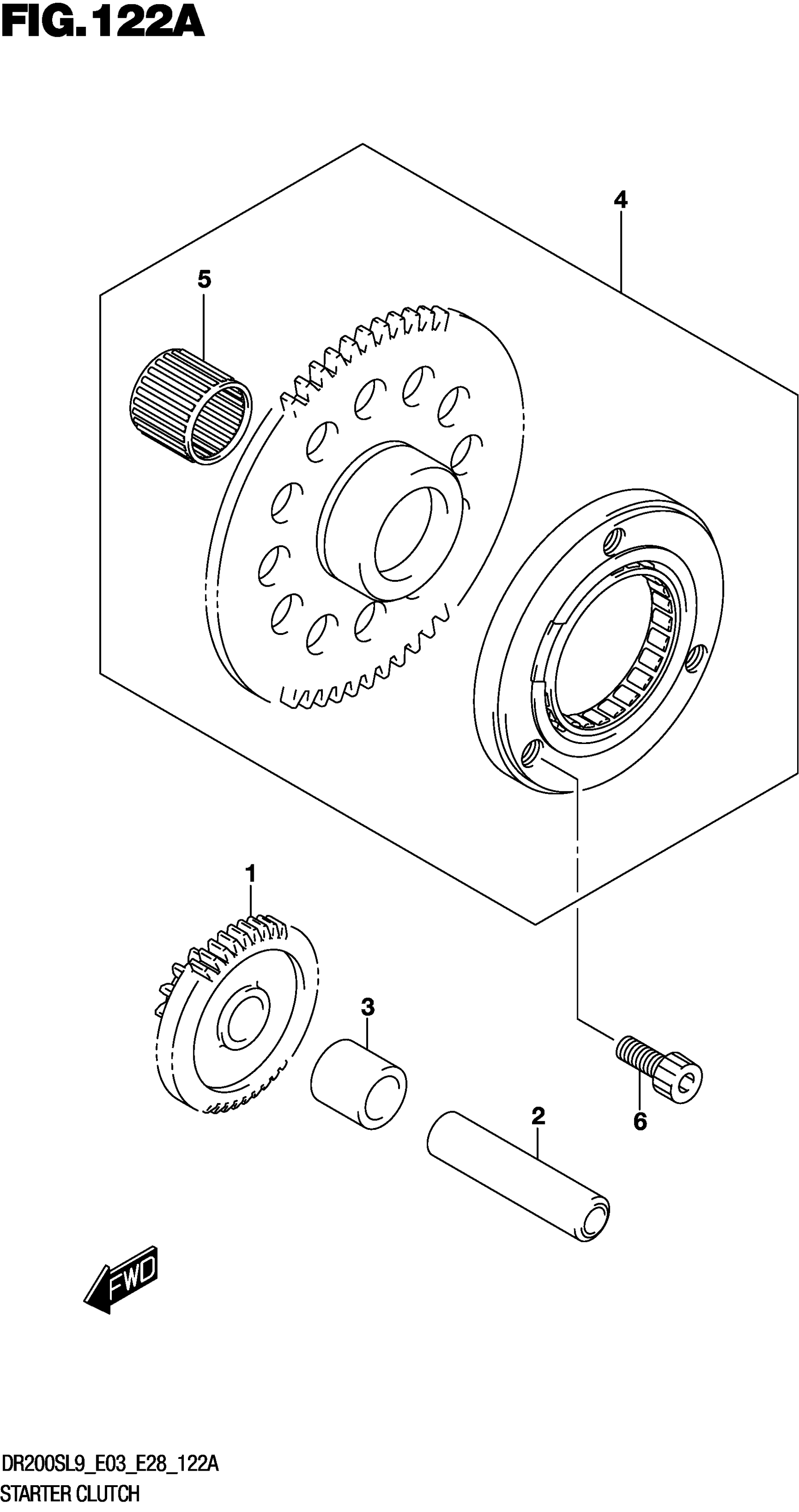 FIG.122A

4

5

1

3

2

6

FWD

DR200SL9_E03_E28_122A
STARTER CLUTCH