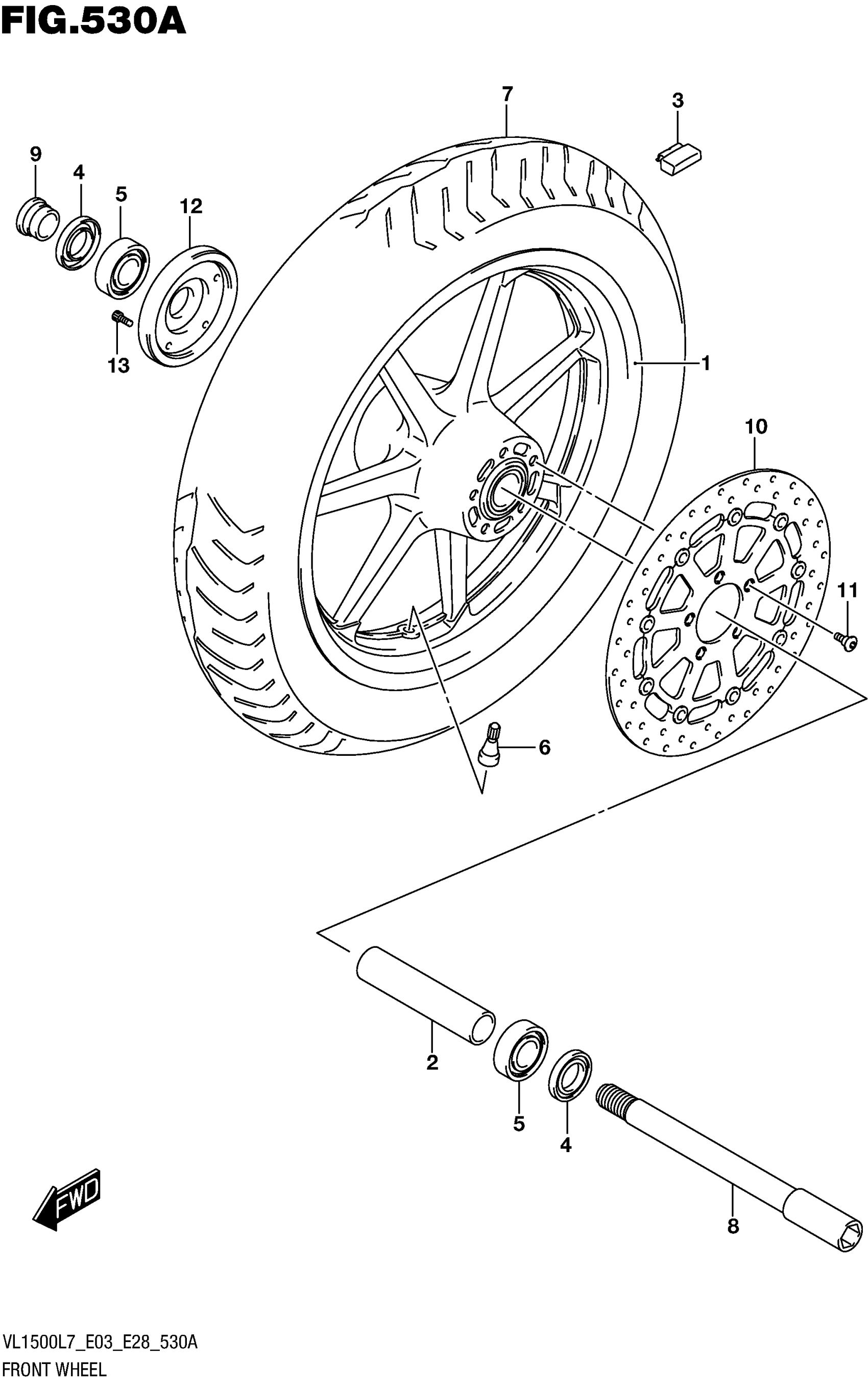 FIG.530A

7
3
9
4
5
12
13
1
10
11
6
2
5
4
8

FWD

VL1500L7_E03_E28_530A
FRONT WHEEL